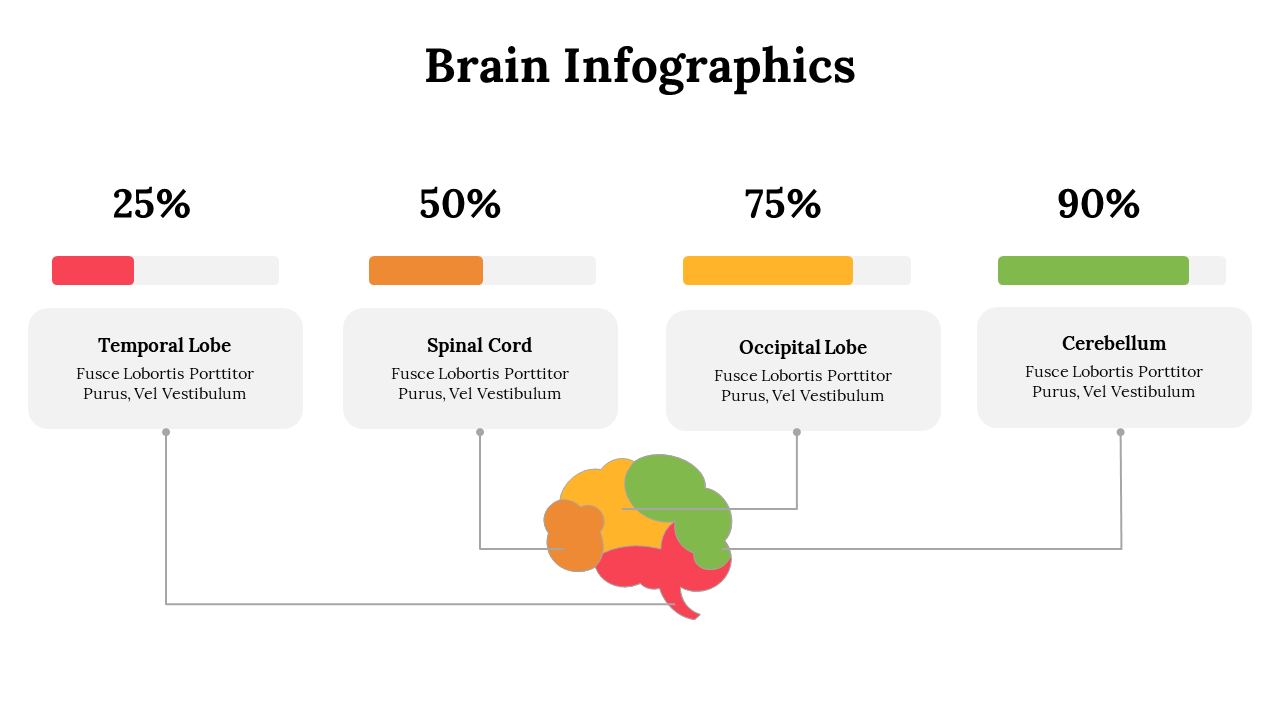 Brain Infographics

25%

Temporal Lobe
Fusce Lobortis Porttitor Purus, Vel Vestibulum

50%

Spinal Cord
Fusce Lobortis Porttitor Purus, Vel Vestibulum

75%

Occipital Lobe
Fusce Lobortis Porttitor Purus, Vel Vestibulum

90%

Cerebellum
Fusce Lobortis Porttitor Purus, Vel Vestibulum