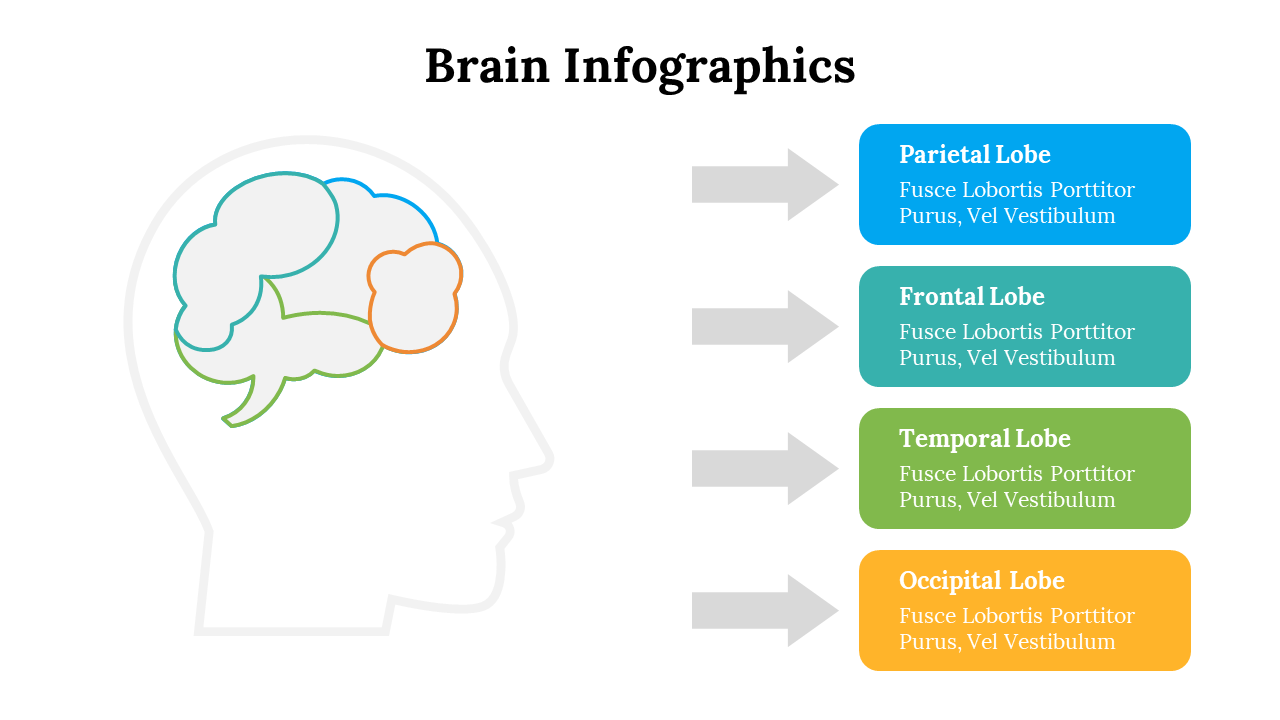 Brain Infographics

Parietal Lobe
Fusce Lobortis Porttitor Purus, Vel Vestibulum

Frontal Lobe
Fusce Lobortis Porttitor Purus, Vel Vestibulum

Temporal Lobe
Fusce Lobortis Porttitor Purus, Vel Vestibulum

Occipital Lobe
Fusce Lobortis Porttitor Purus, Vel Vestibulum