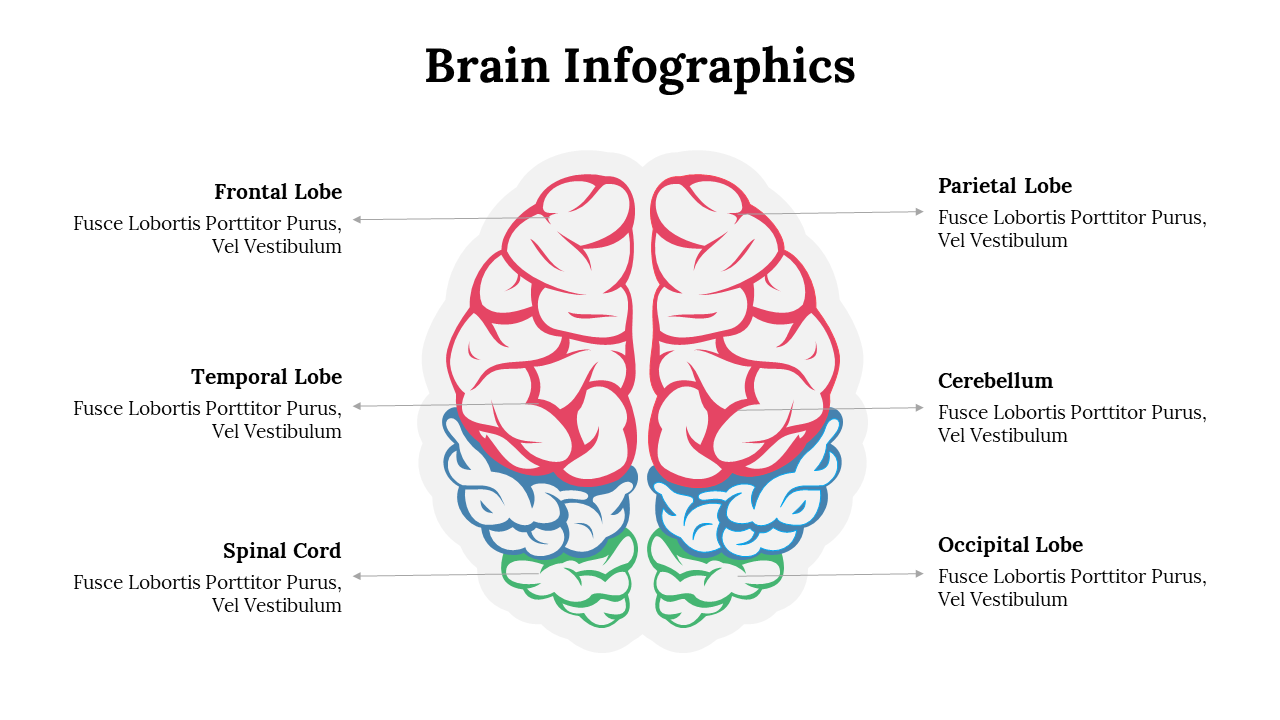 Brain Infographics

Frontal Lobe
Fusce Lobortis Porttitor Purus, Vel Vestibulum

Temporal Lobe
Fusce Lobortis Porttitor Purus, Vel Vestibulum

Spinal Cord
Fusce Lobortis Porttitor Purus, Vel Vestibulum

Parietal Lobe
Fusce Lobortis Porttitor Purus, Vel Vestibulum

Cerebellum
Fusce Lobortis Porttitor Purus, Vel Vestibulum

Occipital Lobe
Fusce Lobortis Porttitor Purus, Vel Vestibulum