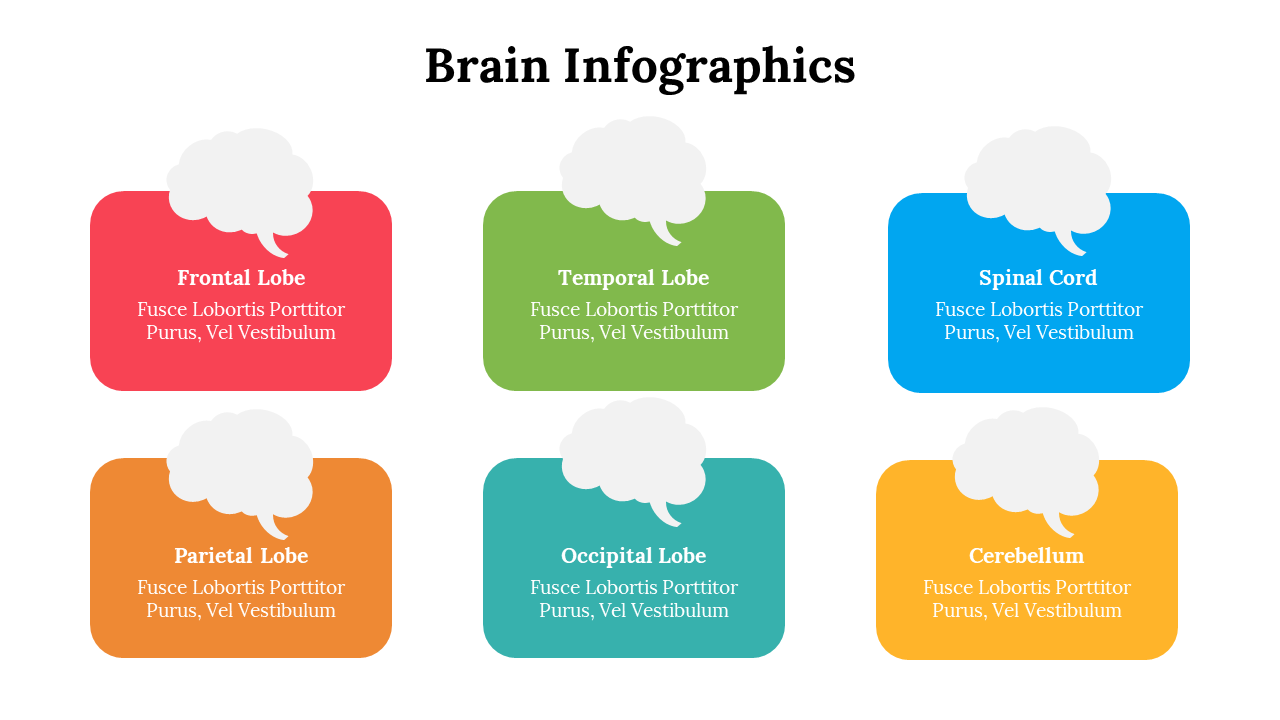 Brain Infographics

Frontal Lobe
Fusce Lobortis Porttitor Purus, Vel Vestibulum

Temporal Lobe
Fusce Lobortis Porttitor Purus, Vel Vestibulum

Spinal Cord
Fusce Lobortis Porttitor Purus, Vel Vestibulum

Parietal Lobe
Fusce Lobortis Porttitor Purus, Vel Vestibulum

Occipital Lobe
Fusce Lobortis Porttitor Purus, Vel Vestibulum

Cerebellum
Fusce Lobortis Porttitor Purus, Vel Vestibulum