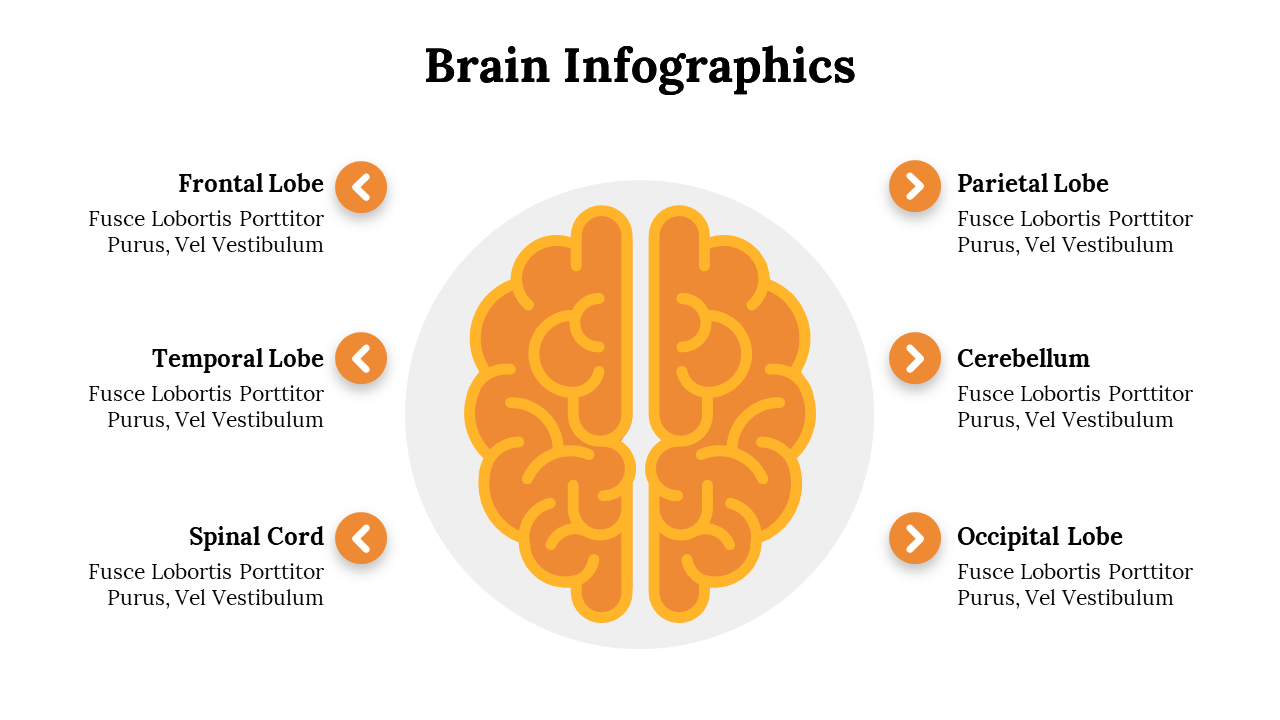 Brain Infographics

Frontal Lobe
Fusce Lobortis Porttitor Purus, Vel Vestibulum

Temporal Lobe
Fusce Lobortis Porttitor Purus, Vel Vestibulum

Spinal Cord
Fusce Lobortis Porttitor Purus, Vel Vestibulum

Parietal Lobe
Fusce Lobortis Porttitor Purus, Vel Vestibulum

Cerebellum
Fusce Lobortis Porttitor Purus, Vel Vestibulum

Occipital Lobe
Fusce Lobortis Porttitor Purus, Vel Vestibulum