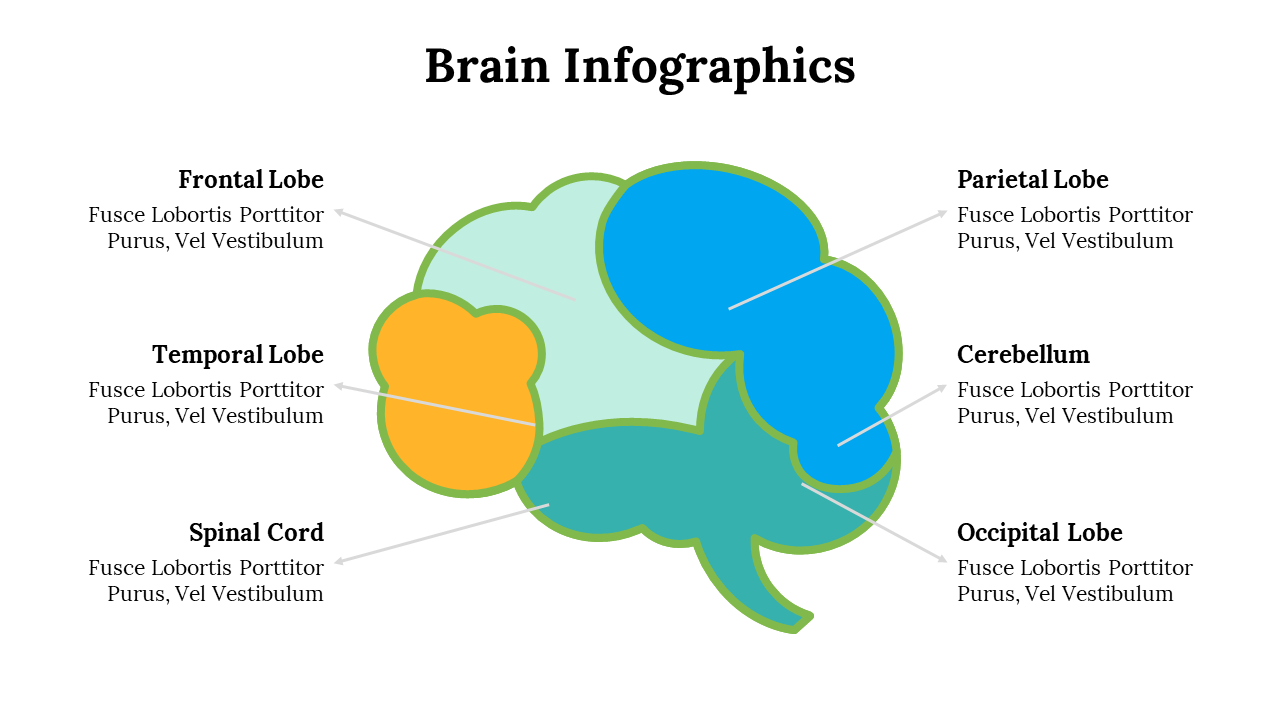 Brain Infographics

Frontal Lobe
Fusce Lobortis Porttitor Purus, Vel Vestibulum

Temporal Lobe
Fusce Lobortis Porttitor Purus, Vel Vestibulum

Spinal Cord
Fusce Lobortis Porttitor Purus, Vel Vestibulum

Parietal Lobe
Fusce Lobortis Porttitor Purus, Vel Vestibulum

Cerebellum
Fusce Lobortis Porttitor Purus, Vel Vestibulum

Occipital Lobe
Fusce Lobortis Porttitor Purus, Vel Vestibulum