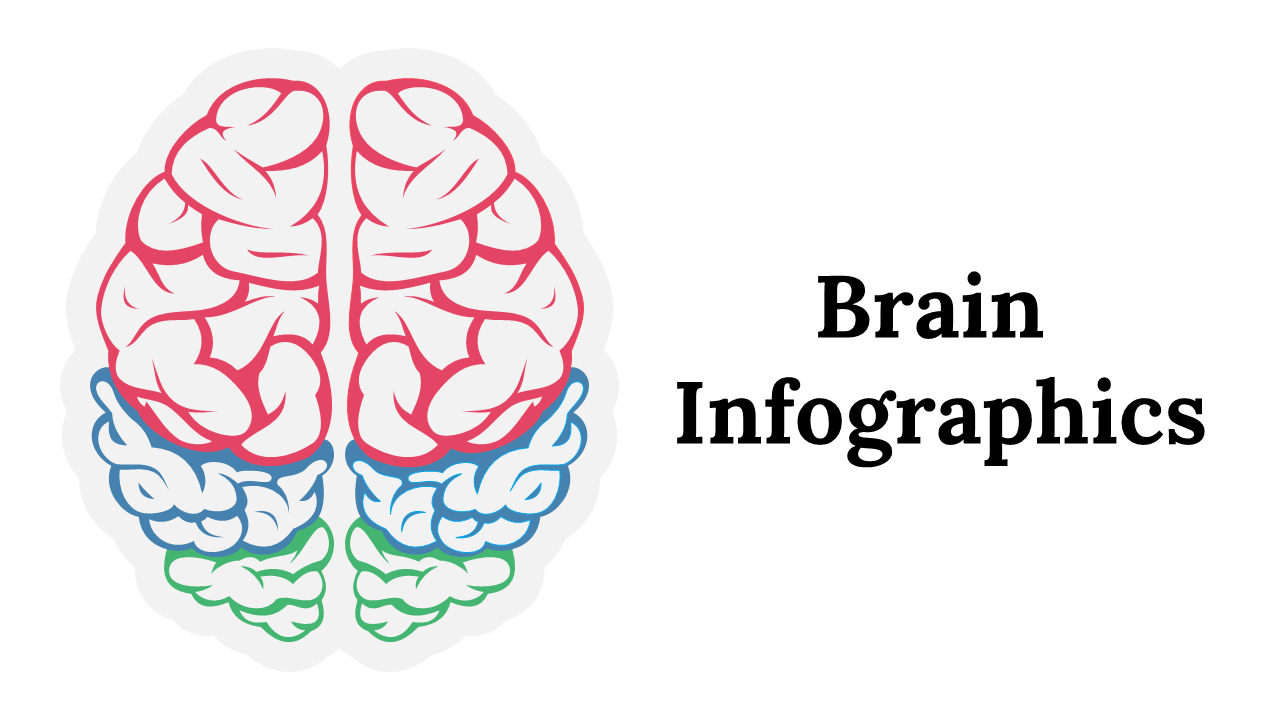 Brain Infographics