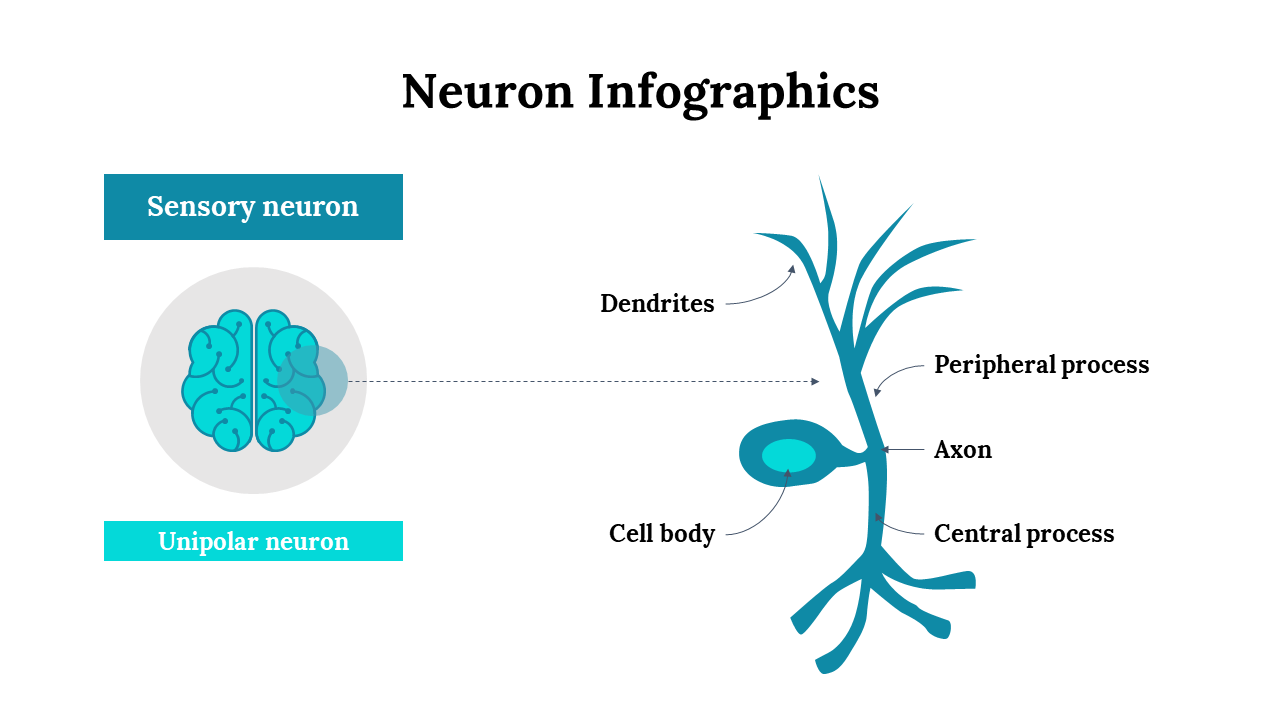 Neuron Infographics

Sensory neuron

Unipolar neuron

Dendrites

Peripheral process

Axon

Cell body

Central process