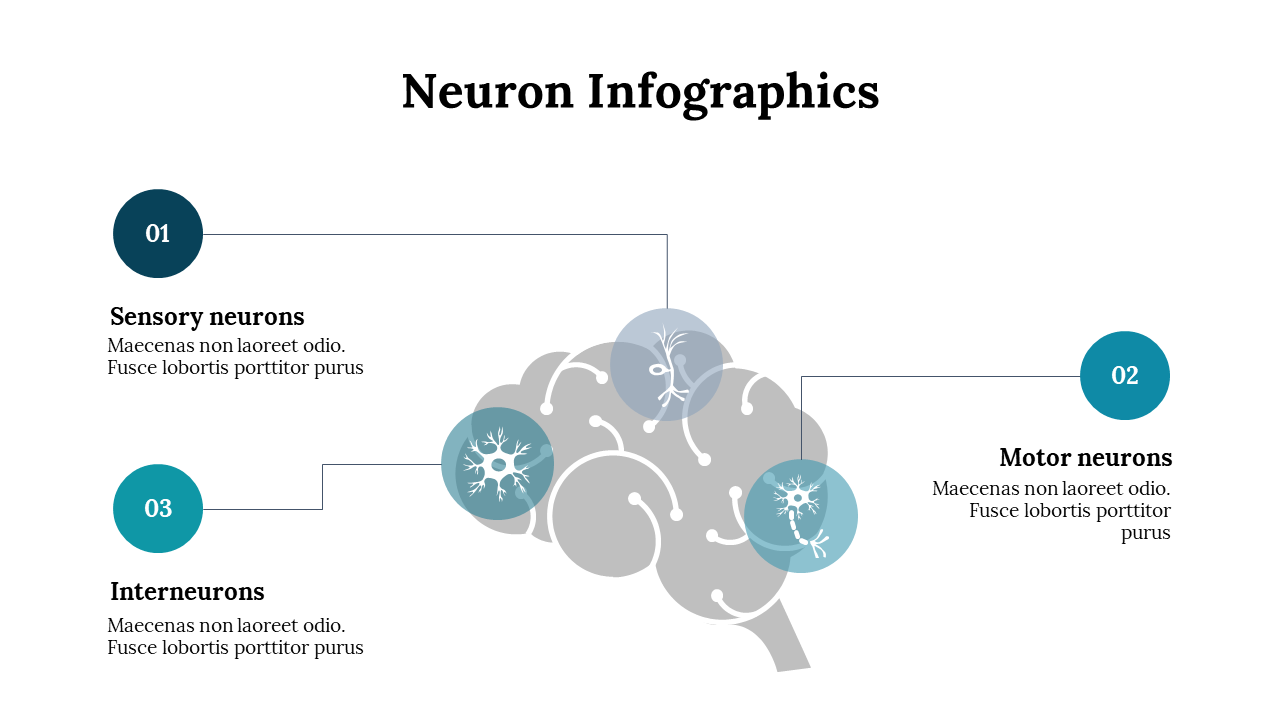 Neuron Infographics

01

Sensory neurons
Maecenas non laoreet odio. Fusce lobortis porttitor purus

02

Motor neurons
Maecenas non laoreet odio. Fusce lobortis porttitor purus

03

Interneurons
Maecenas non laoreet odio. Fusce lobortis porttitor purus