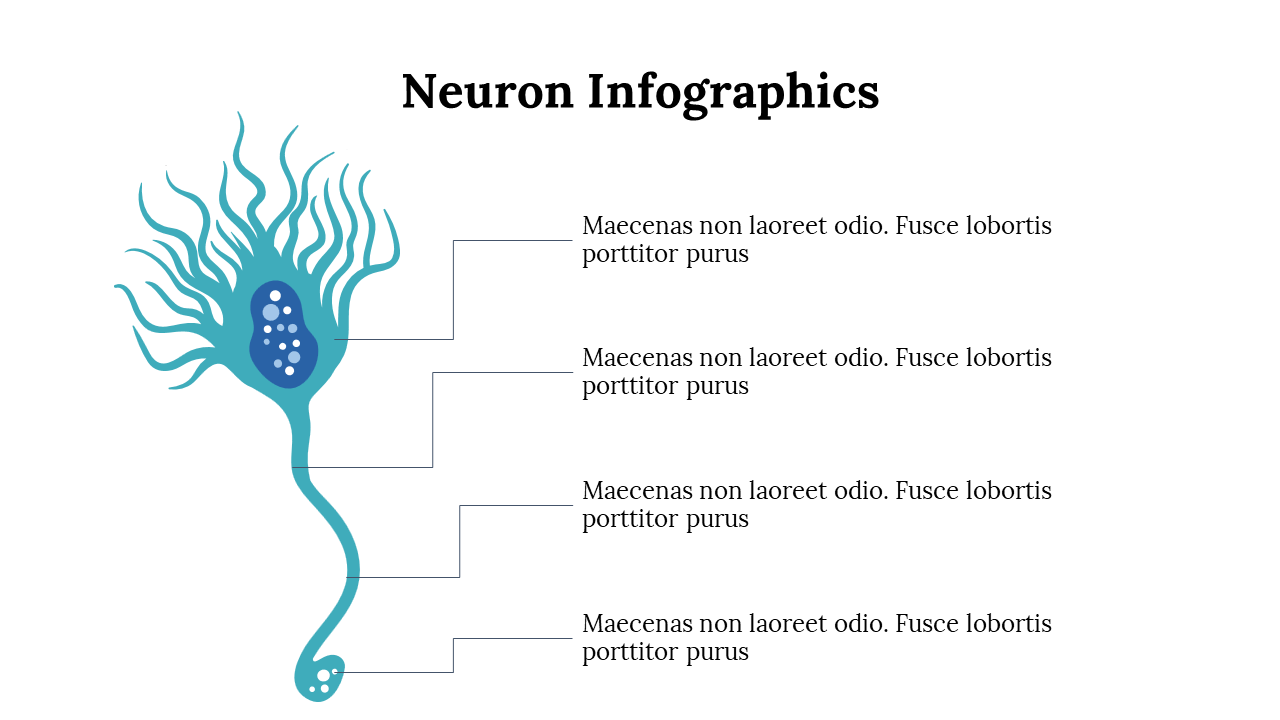 Neuron Infographics

Maecenas non laoreet odio. Fusce lobortis porttitor purus

Maecenas non laoreet odio. Fusce lobortis porttitor purus

Maecenas non laoreet odio. Fusce lobortis porttitor purus

Maecenas non laoreet odio. Fusce lobortis porttitor purus