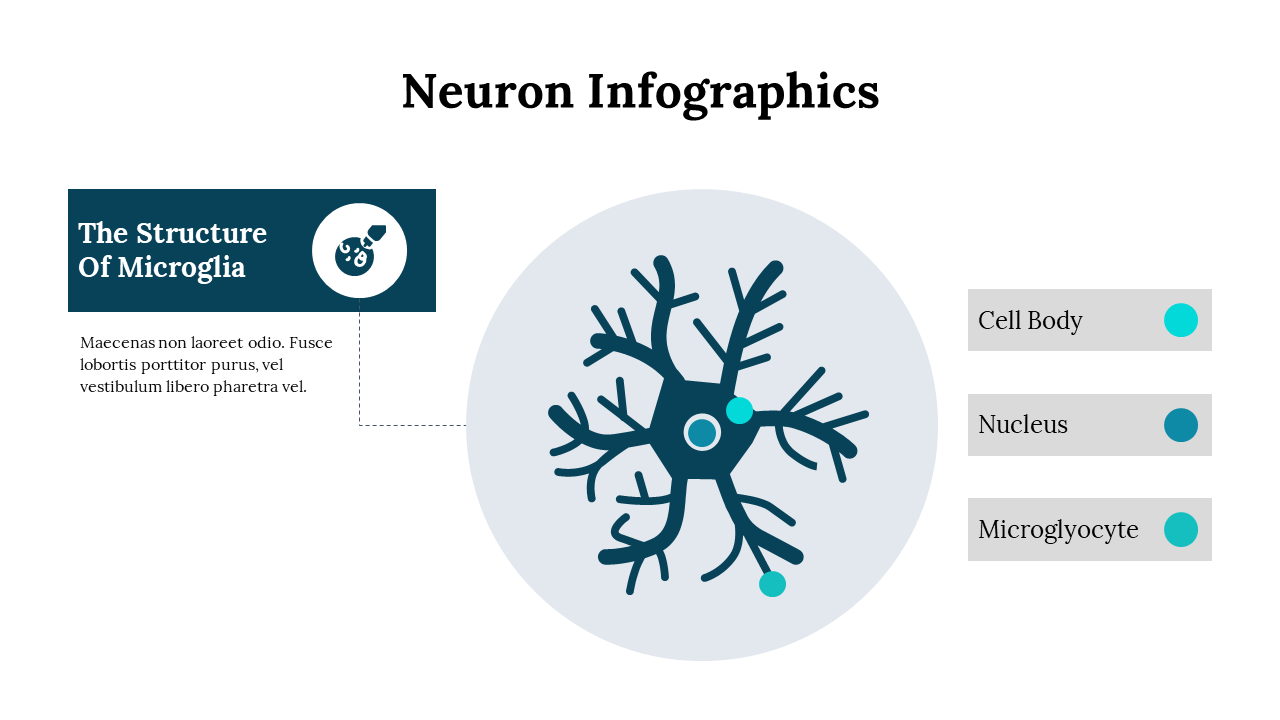 Neuron Infographics

The Structure Of Microglia

Maecenas non laoreet odio. Fusce lobortis porttitor purus, vel vestibulum libero pharetra vel.

Cell Body

Nucleus

Microglyocyte