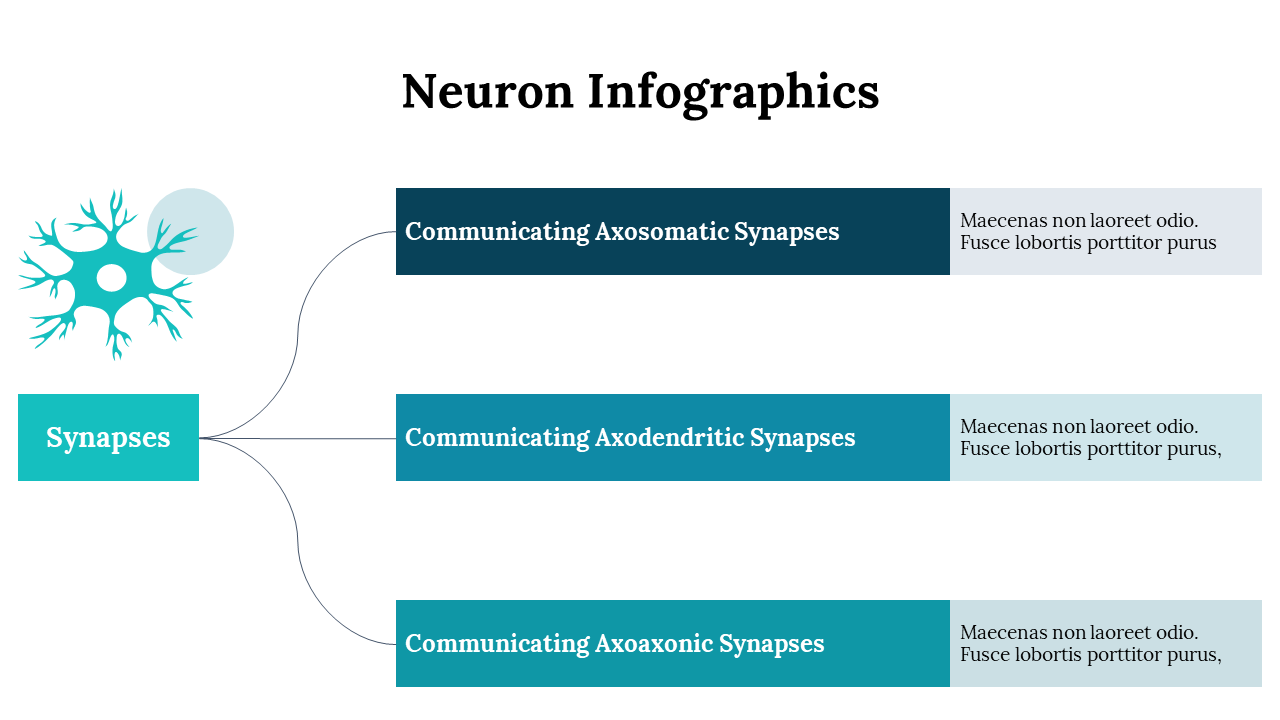 Neuron Infographics

Synapses

Communicating Axosomatic Synapses

Maecenas non laoreet odio. Fusce lobortis porttitor purus

Communicating Axodendritic Synapses

Maecenas non laoreet odio. Fusce lobortis porttitor purus,

Communicating Axoaxonic Synapses

Maecenas non laoreet odio. Fusce lobortis porttitor purus,