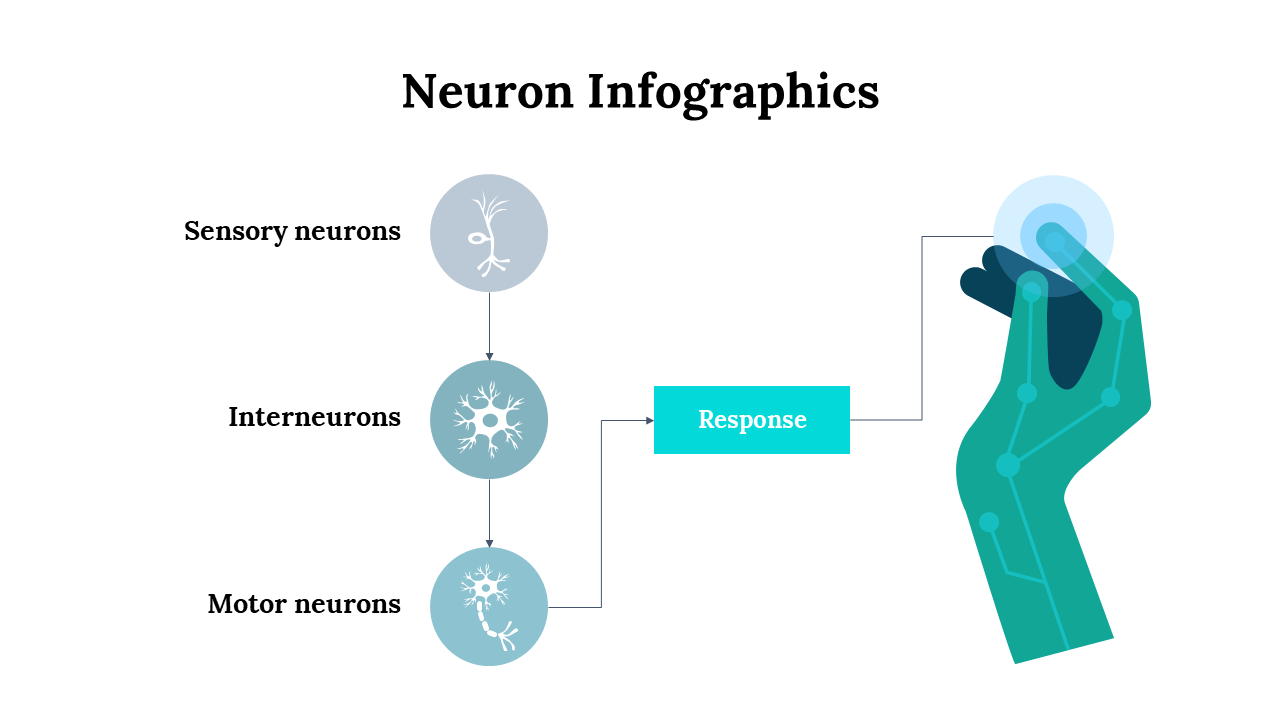 Neuron Infographics

Sensory neurons

Interneurons

Motor neurons

Response