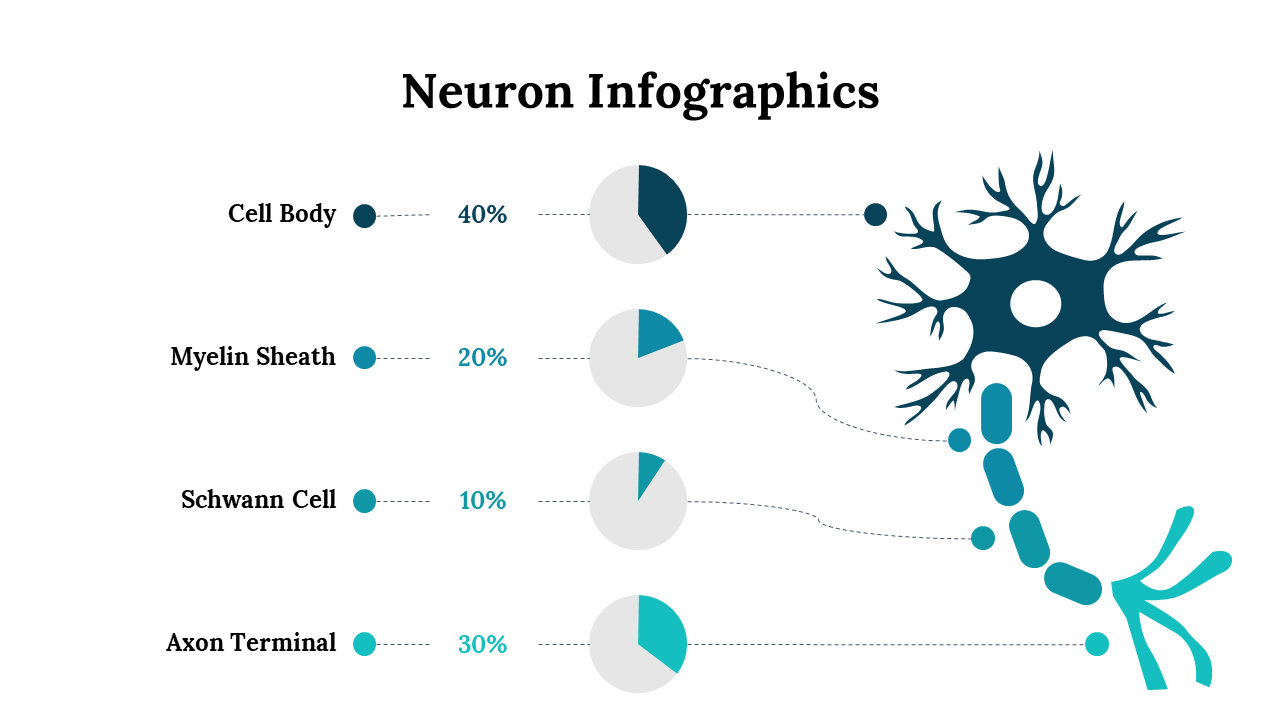 Neuron Infographics

Cell Body 40%

Myelin Sheath 20%

Schwann Cell 10%

Axon Terminal 30%