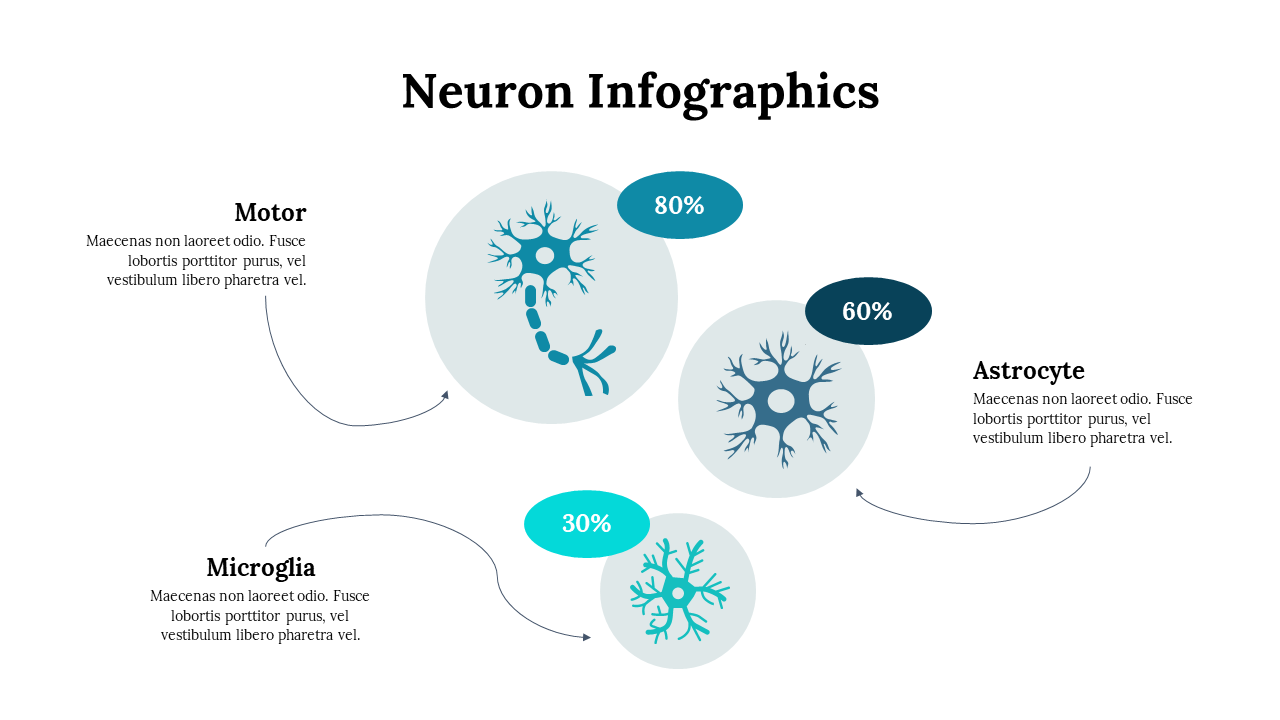 Neuron Infographics

Motor
Maecenas non laoreet odio. Fusce lobortis porttitor purus, vel vestibulum libero pharetra vel.

80%

60%

Astrocyte
Maecenas non laoreet odio. Fusce lobortis porttitor purus, vel vestibulum libero pharetra vel.

30%

Microglia
Maecenas non laoreet odio. Fusce lobortis porttitor purus, vel vestibulum libero pharetra vel.