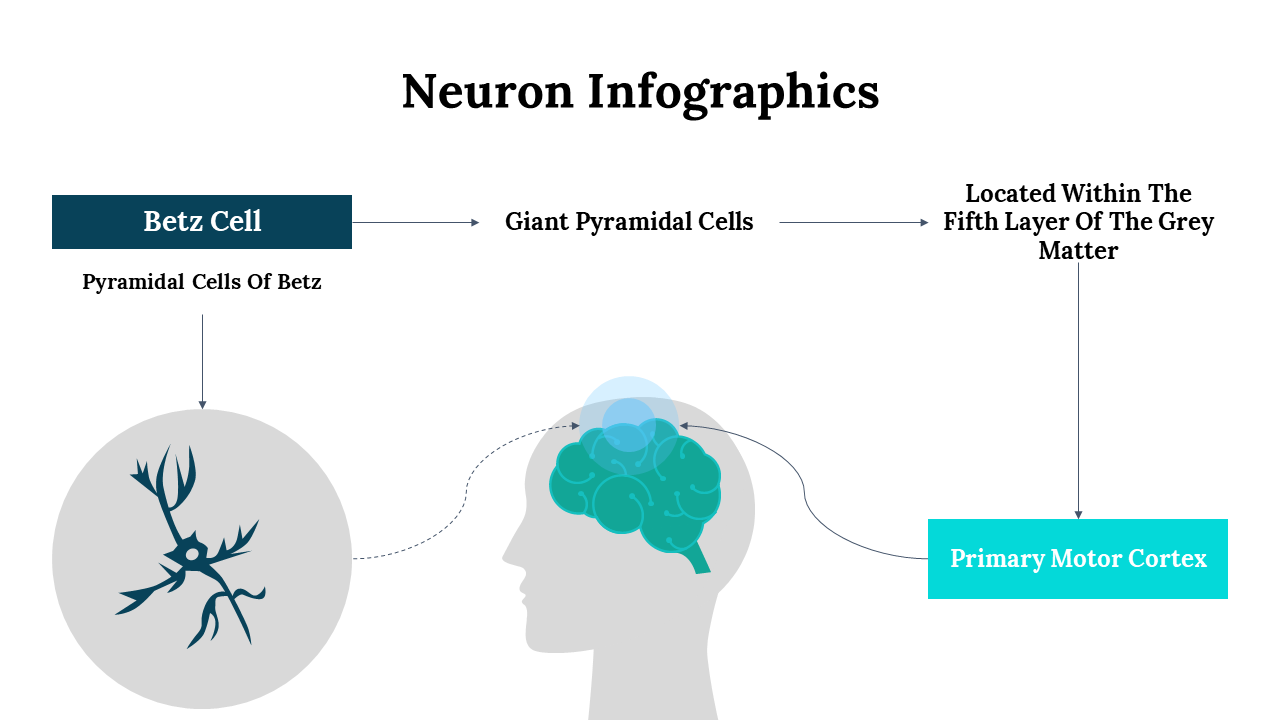 Neuron Infographics

Betz Cell

Pyramidal Cells Of Betz

Giant Pyramidal Cells

Located Within The Fifth Layer Of The Grey Matter

Primary Motor Cortex