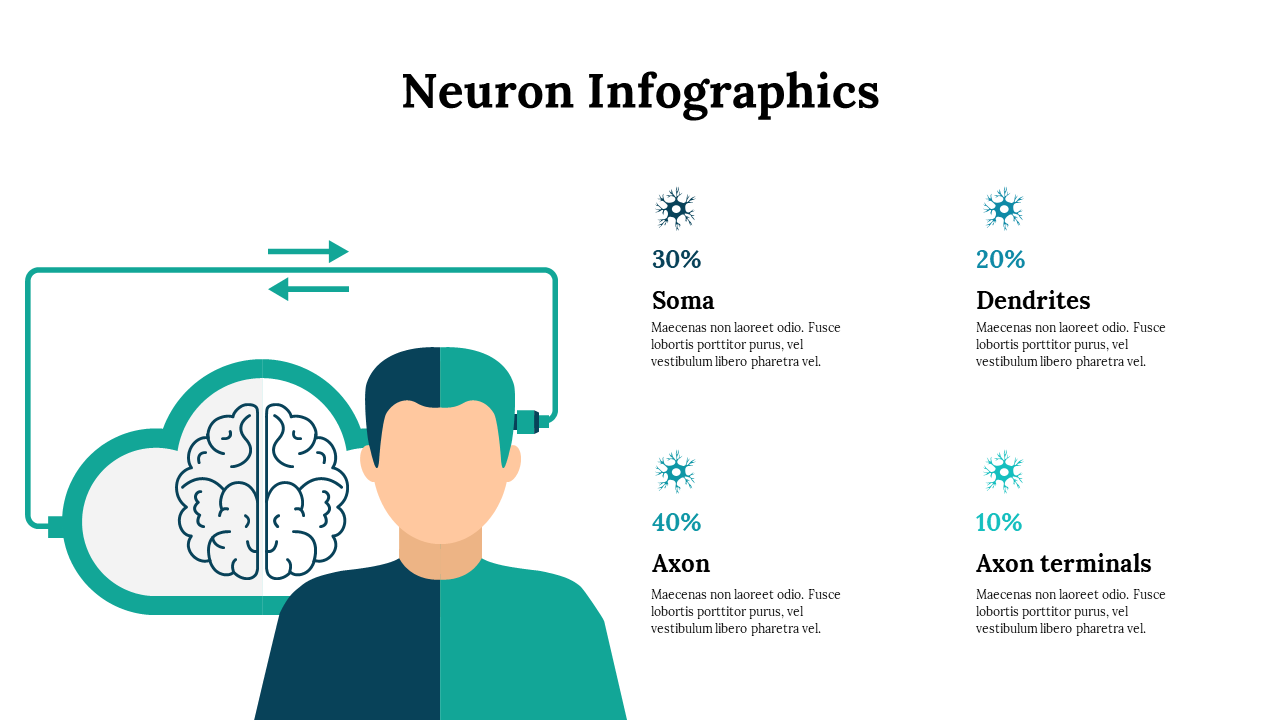 Neuron Infographics

30%

Soma

Maecenas non laoreet odio. Fusce lobortis porttitor purus, vel vestibulum libero pharetra vel.

20%

Dendrites

Maecenas non laoreet odio. Fusce lobortis porttitor purus, vel vestibulum libero pharetra vel.

40%

Axon

Maecenas non laoreet odio. Fusce lobortis porttitor purus, vel vestibulum libero pharetra vel.

10%

Axon terminals

Maecenas non laoreet odio. Fusce lobortis porttitor purus, vel vestibulum libero pharetra vel.