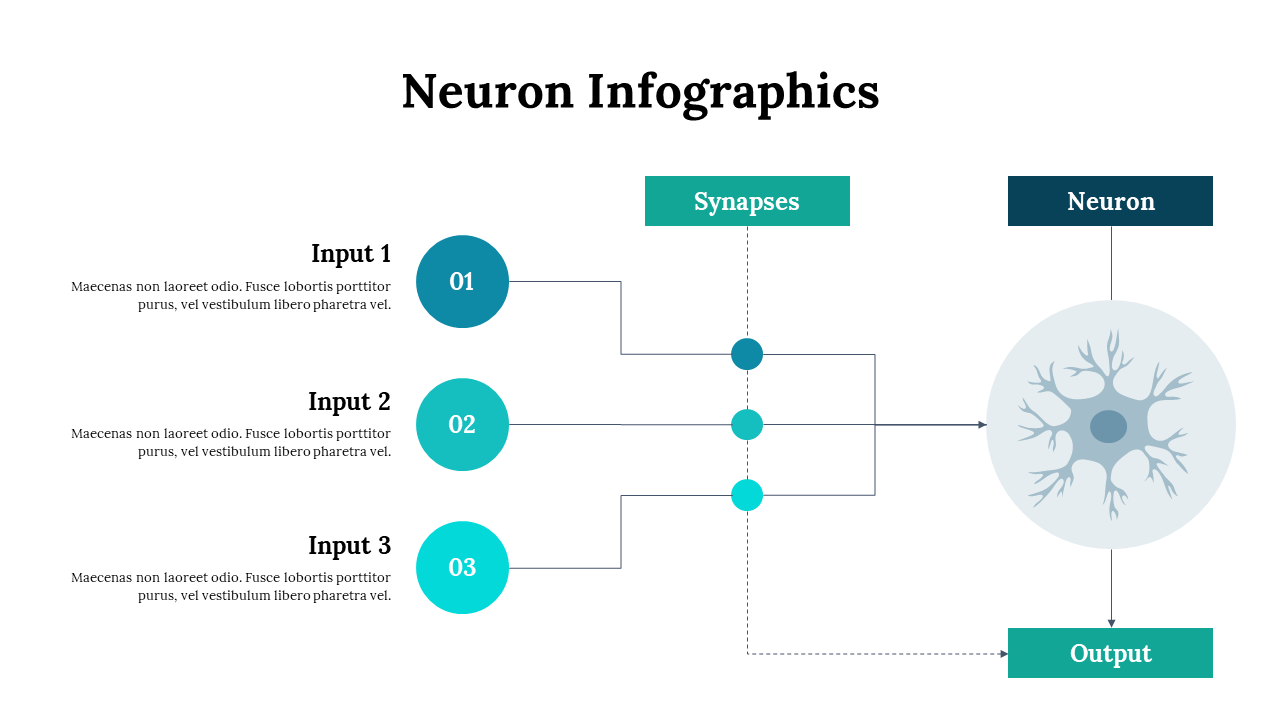 Neuron Infographics

Synapses

Neuron

Input 1

Maecenas non laoreet odio. Fusce lobortis porttitor purus, vel vestibulum libero pharetra vel.

01

Input 2

Maecenas non laoreet odio. Fusce lobortis porttitor purus, vel vestibulum libero pharetra vel.

02

Input 3

Maecenas non laoreet odio. Fusce lobortis porttitor purus, vel vestibulum libero pharetra vel.

03

Output