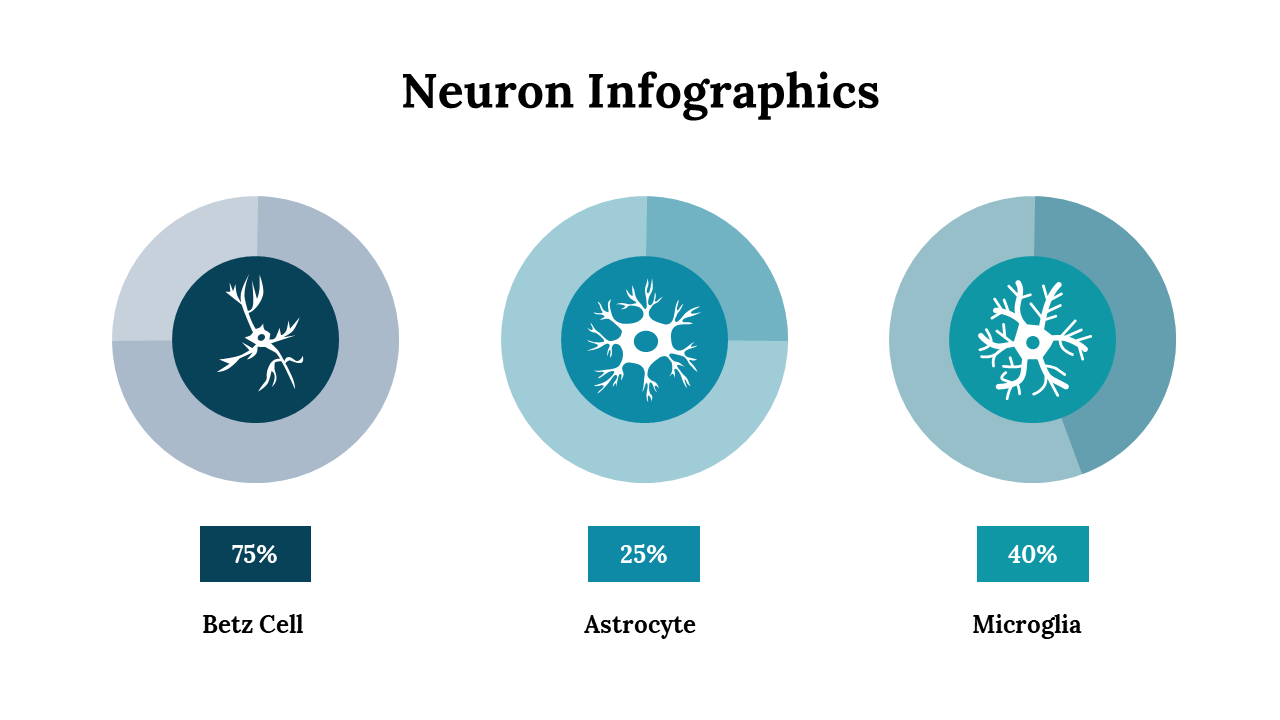 Neuron Infographics

75%

Betz Cell

25%

Astrocyte

40%

Microglia