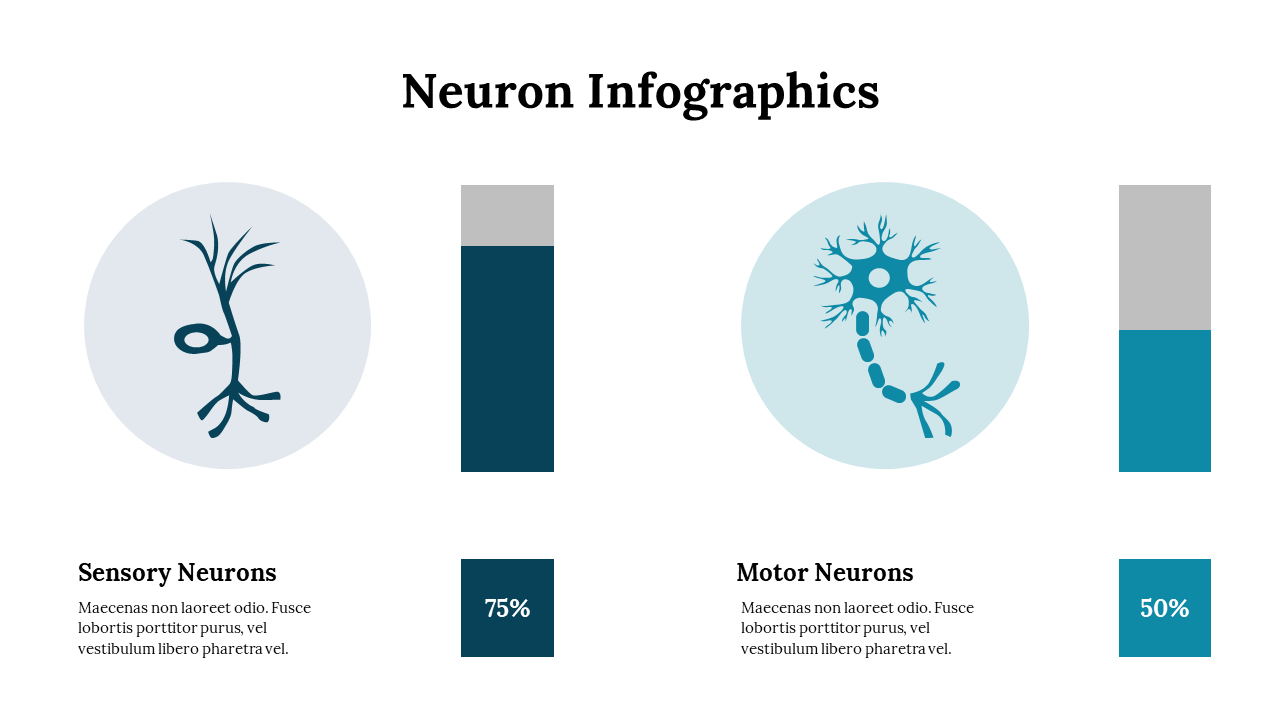 Neuron Infographics

Sensory Neurons

Maecenas non laoreet odio. Fusce lobortis porttitor purus, vel vestibulum libero pharetra vel.

75%

Motor Neurons

Maecenas non laoreet odio. Fusce lobortis porttitor purus, vel vestibulum libero pharetra vel.

50%