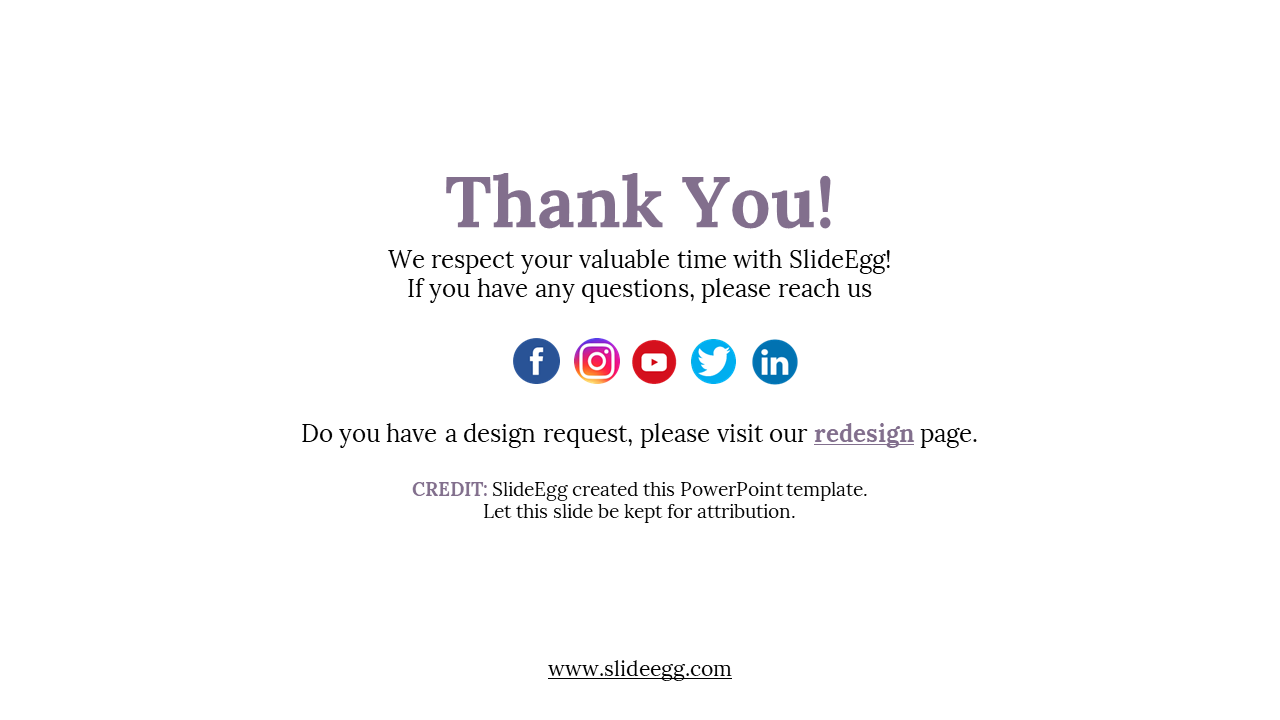 Thank You!

We respect your valuable time with SlideEgg!
If you have any questions, please reach us

Do you have a design request, please visit our redesign page.

CREDIT: SlideEgg created this PowerPoint template.
Let this slide be kept for attribution.

www.slideegg.com