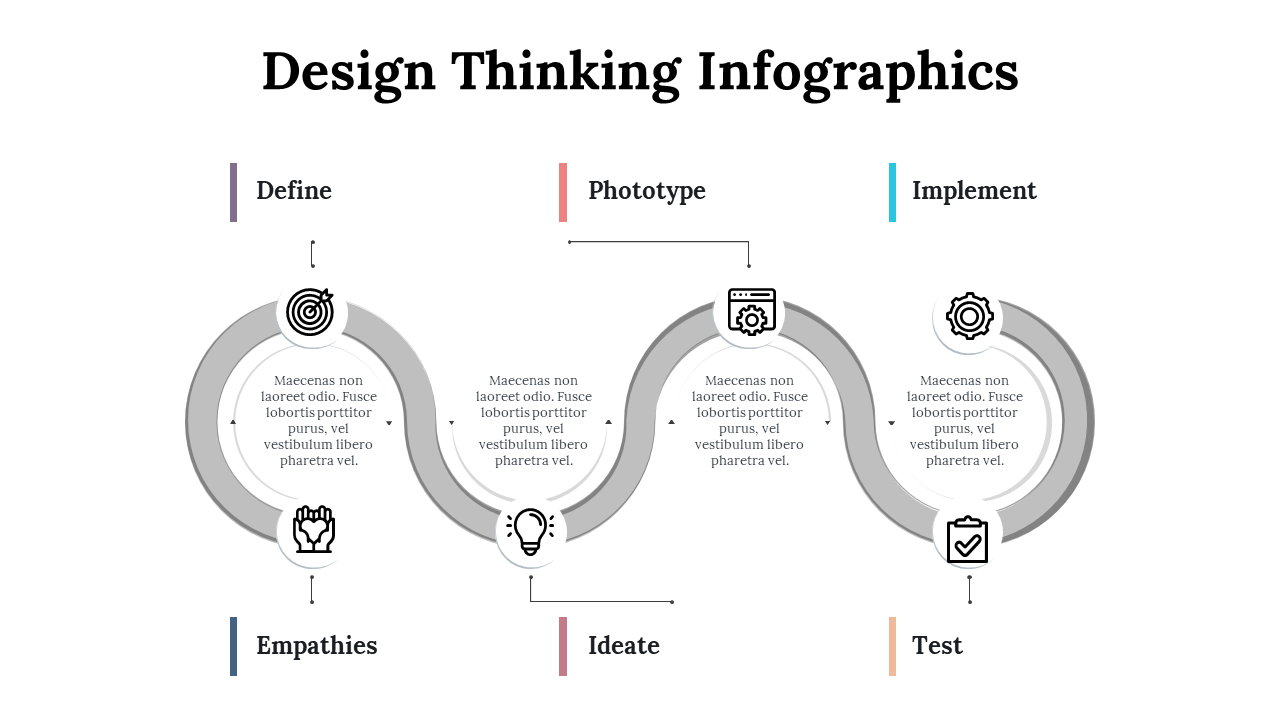 Design Thinking Infographics

Define

Phototype

Implement

Maecenas non laoreet odio. Fusce lobortis porttitor purus, vel vestibulum libero pharetra vel.

Maecenas non laoreet odio. Fusce lobortis porttitor purus, vel vestibulum libero pharetra vel.

Maecenas non laoreet odio. Fusce lobortis porttitor purus, vel vestibulum libero pharetra vel.

Maecenas non laoreet odio. Fusce lobortis porttitor purus, vel vestibulum libero pharetra vel.

Empathies

Ideate

Test