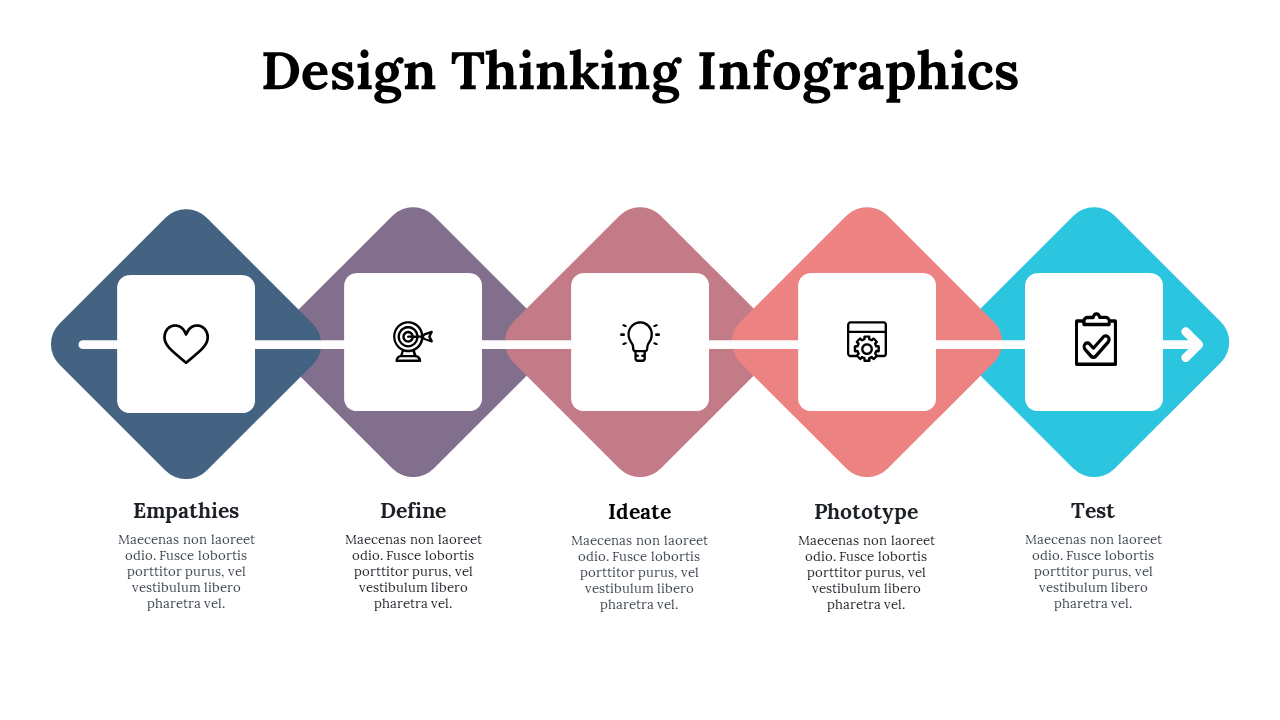 Design Thinking Infographics

Empathies

Maecenas non laoreet odio. Fusce lobortis porttitor purus, vel vestibulum libero pharetra vel.

Define

Maecenas non laoreet odio. Fusce lobortis porttitor purus, vel vestibulum libero pharetra vel.

Ideate

Maecenas non laoreet odio. Fusce lobortis porttitor purus, vel vestibulum libero pharetra vel.

Phototype

Maecenas non laoreet odio. Fusce lobortis porttitor purus, vel vestibulum libero pharetra vel.

Test

Maecenas non laoreet odio. Fusce lobortis porttitor purus, vel vestibulum libero pharetra vel.