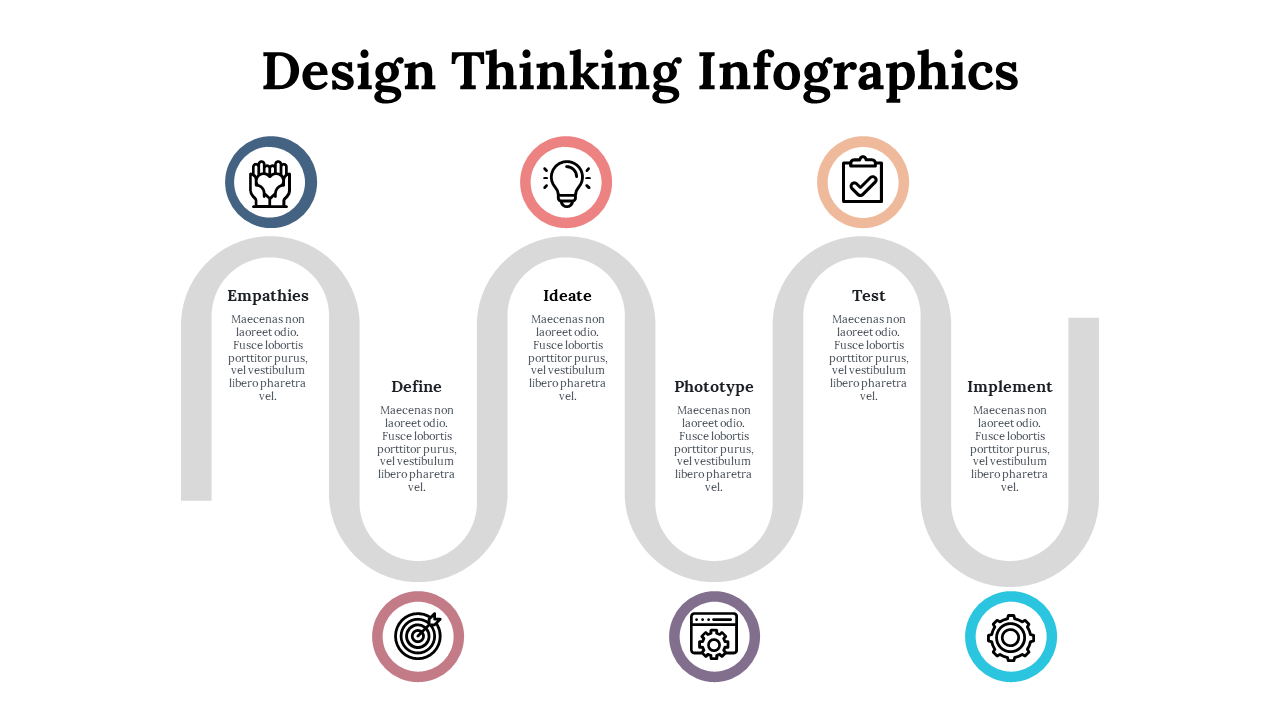 Design Thinking Infographics

Empathies

Maecenas non laoreet odio. Fusce lobortis porttitor purus, vel vestibulum libero pharetra vel.

Define

Maecenas non laoreet odio. Fusce lobortis porttitor purus, vel vestibulum libero pharetra vel.

Ideate

Maecenas non laoreet odio. Fusce lobortis porttitor purus, vel vestibulum libero pharetra vel.

Phototype

Maecenas non laoreet odio. Fusce lobortis porttitor purus, vel vestibulum libero pharetra vel.

Test

Maecenas non laoreet odio. Fusce lobortis porttitor purus, vel vestibulum libero pharetra vel.

Implement

Maecenas non laoreet odio. Fusce lobortis porttitor purus, vel vestibulum libero pharetra vel.