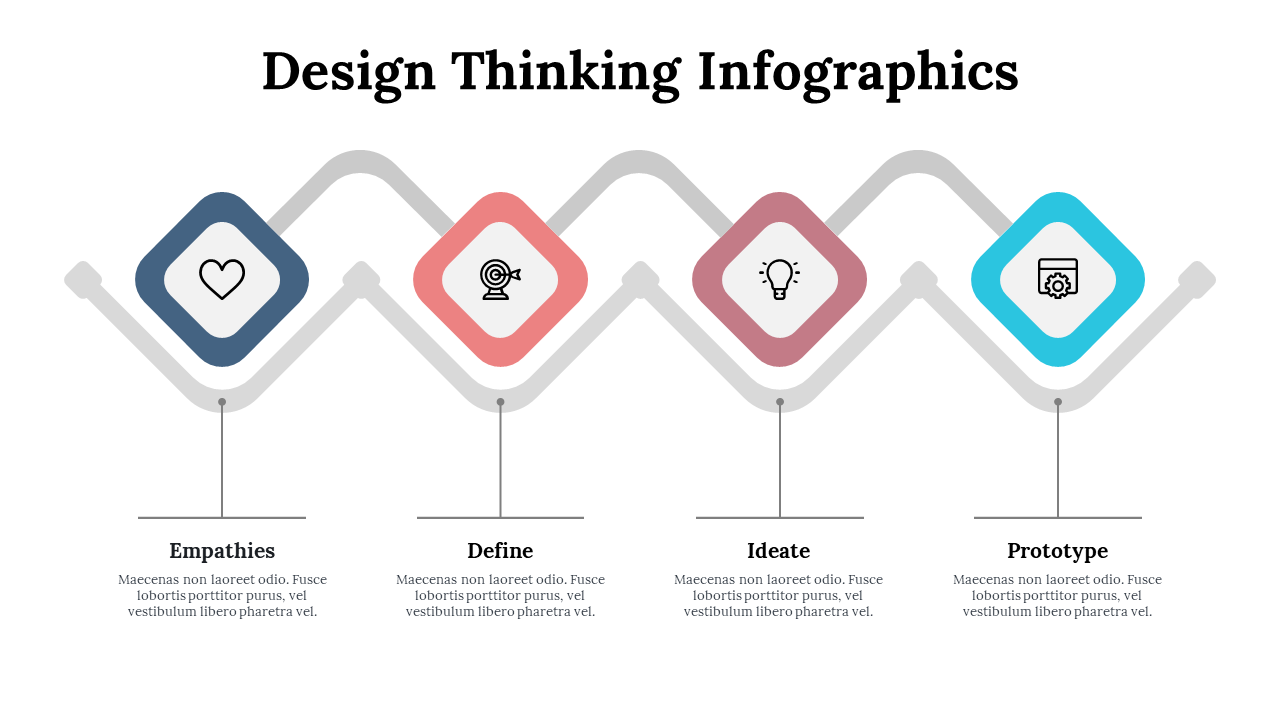 Design Thinking Infographics

Empathies

Maecenas non laoreet odio. Fusce lobortis porttitor purus, vel vestibulum libero pharetra vel.

Define

Maecenas non laoreet odio. Fusce lobortis porttitor purus, vel vestibulum libero pharetra vel.

Ideate

Maecenas non laoreet odio. Fusce lobortis porttitor purus, vel vestibulum libero pharetra vel.

Prototype

Maecenas non laoreet odio. Fusce lobortis porttitor purus, vel vestibulum libero pharetra vel.