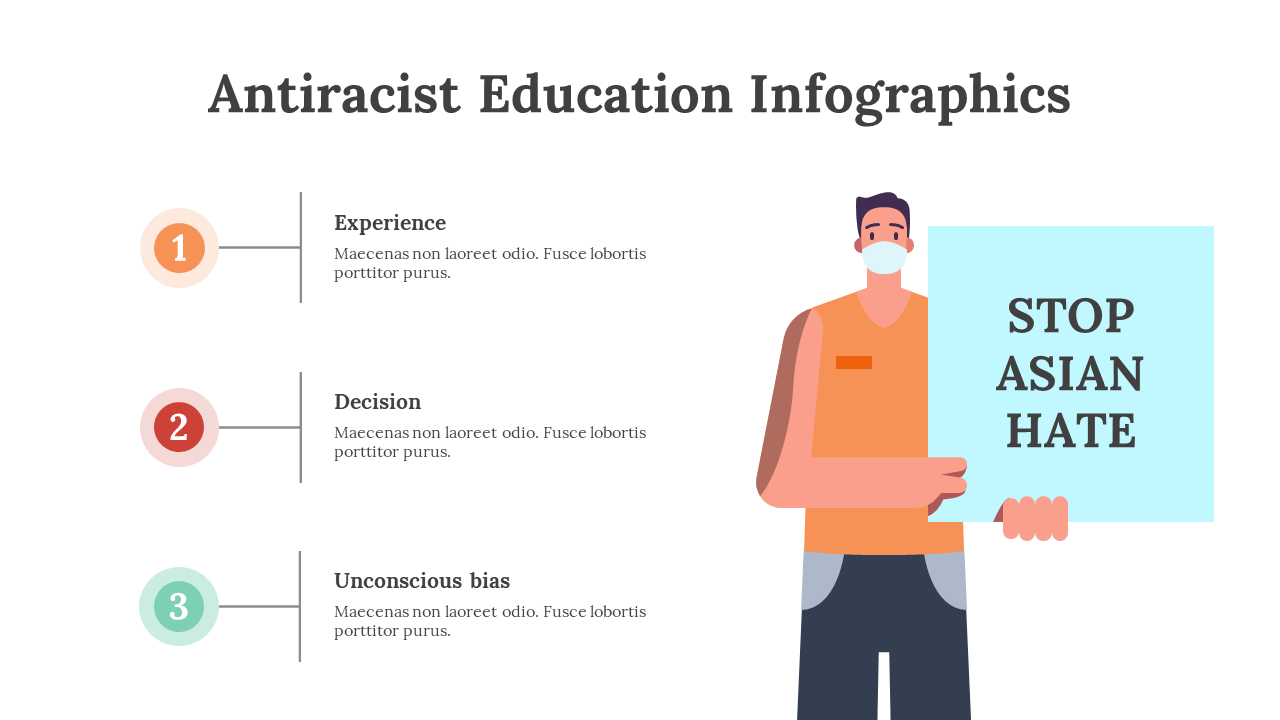 Antiracist Education Infographics

1

Experience

Maecenas non laoreet odio. Fusce lobortis porttitor purus.

2

Decision

Maecenas non laoreet odio. Fusce lobortis porttitor purus.

3

Unconscious bias

Maecenas non laoreet odio. Fusce lobortis porttitor purus.

STOP ASIAN HATE