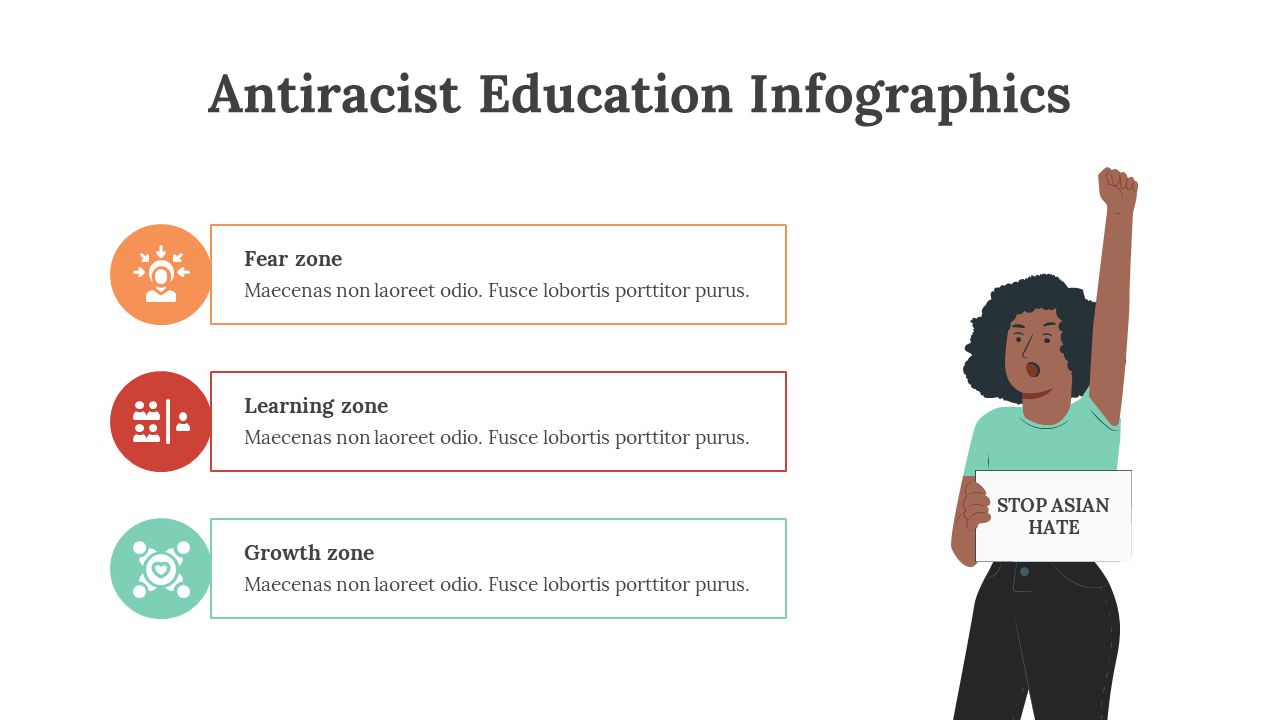 Antiracist Education Infographics

Fear zone
Maecenas non laoreet odio. Fusce lobortis porttitor purus.

Learning zone
Maecenas non laoreet odio. Fusce lobortis porttitor purus.

Growth zone
Maecenas non laoreet odio. Fusce lobortis porttitor purus.

STOP ASIAN HATE