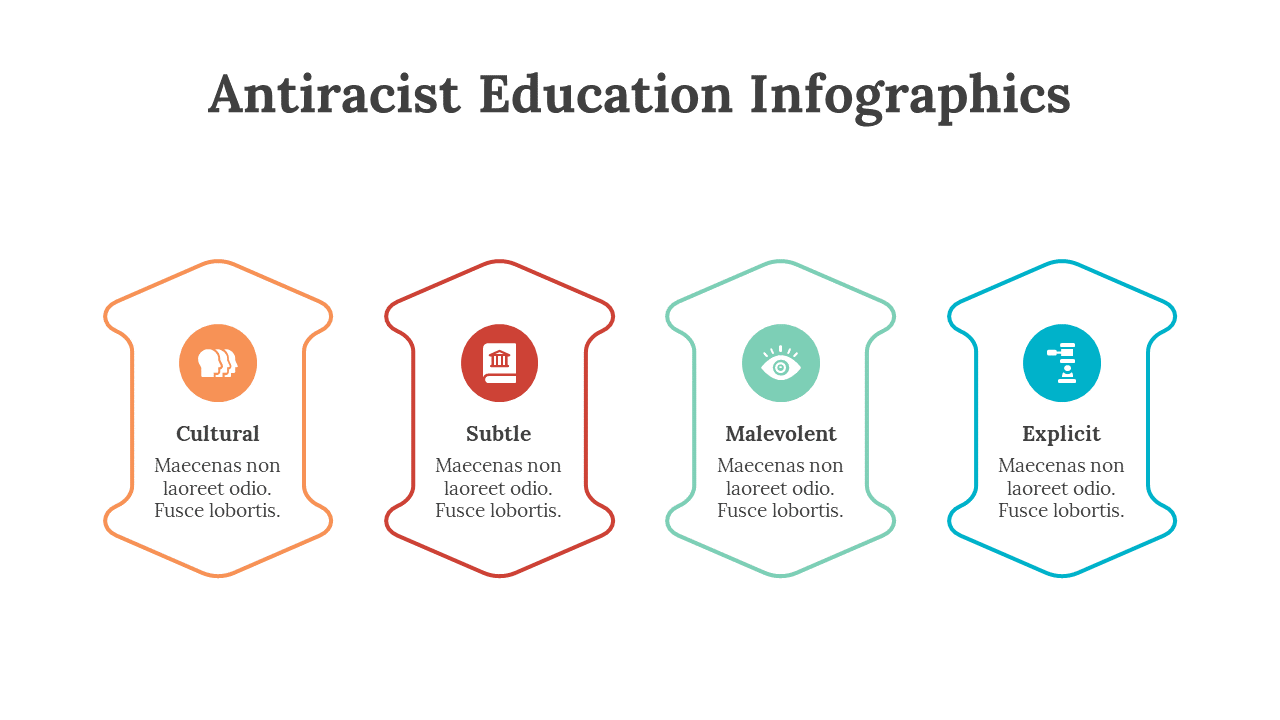 Antiracist Education Infographics

Cultural
Maecenas non laoreet odio. Fusce lobortis.

Subtle
Maecenas non laoreet odio. Fusce lobortis.

Malevolent
Maecenas non laoreet odio. Fusce lobortis.

Explicit
Maecenas non laoreet odio. Fusce lobortis.