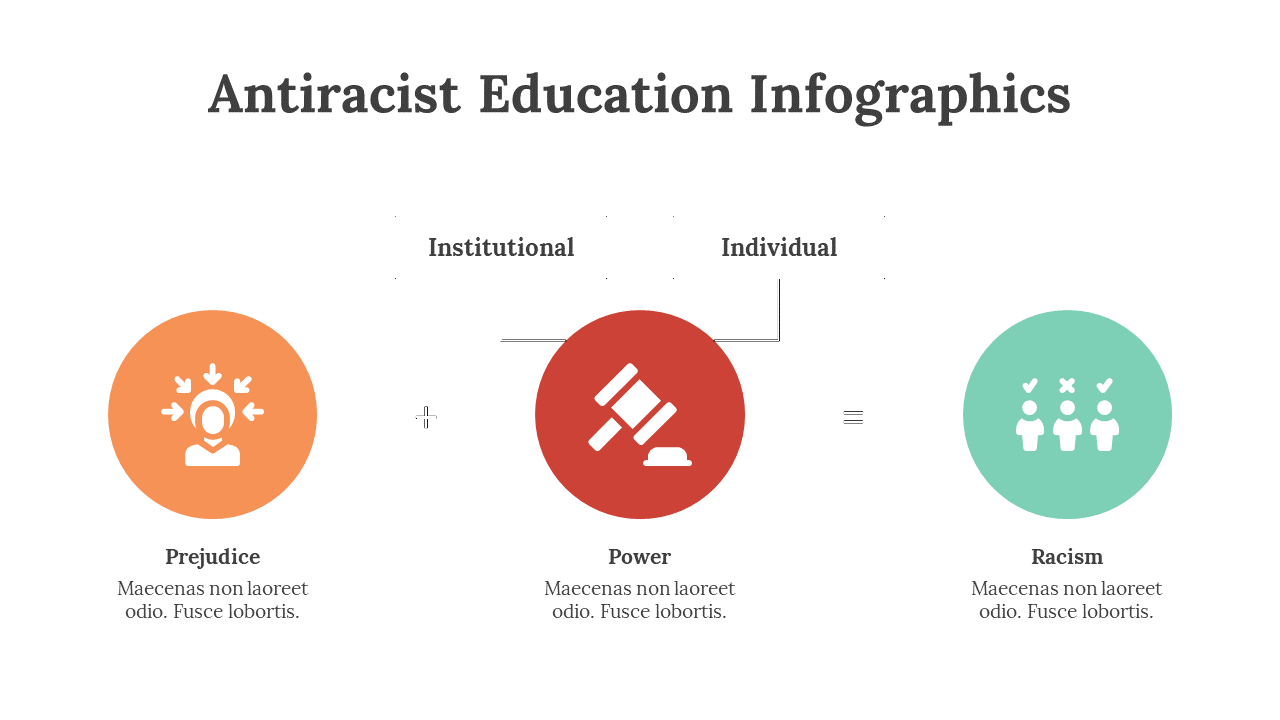 Antiracist Education Infographics

Institutional

Individual

+

=

Prejudice
Maecenas non laoreet odio. Fusce lobortis.

Power
Maecenas non laoreet odio. Fusce lobortis.

Racism
Maecenas non laoreet odio. Fusce lobortis.