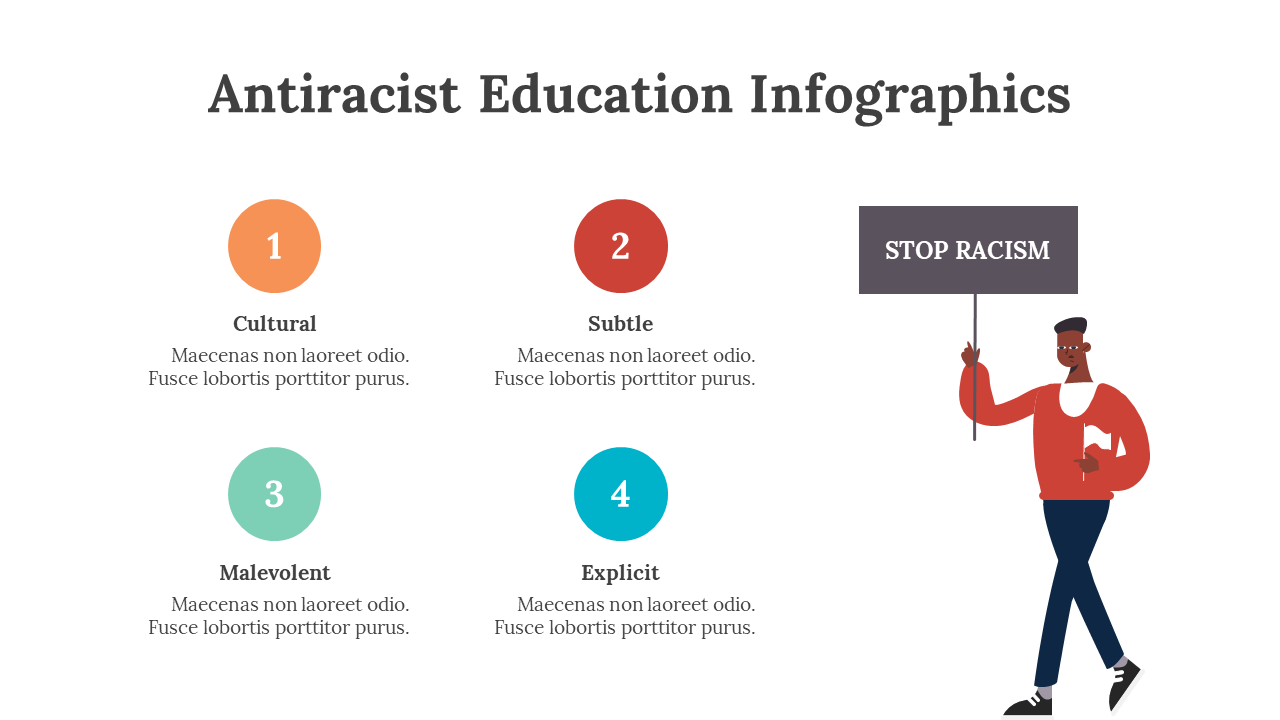 Antiracist Education Infographics

1

Cultural

Maecenas non laoreet odio. Fusce lobortis porttitor purus.

2

Subtle

Maecenas non laoreet odio. Fusce lobortis porttitor purus.

3

Malevolent

Maecenas non laoreet odio. Fusce lobortis porttitor purus.

4

Explicit

Maecenas non laoreet odio. Fusce lobortis porttitor purus.

STOP RACISM