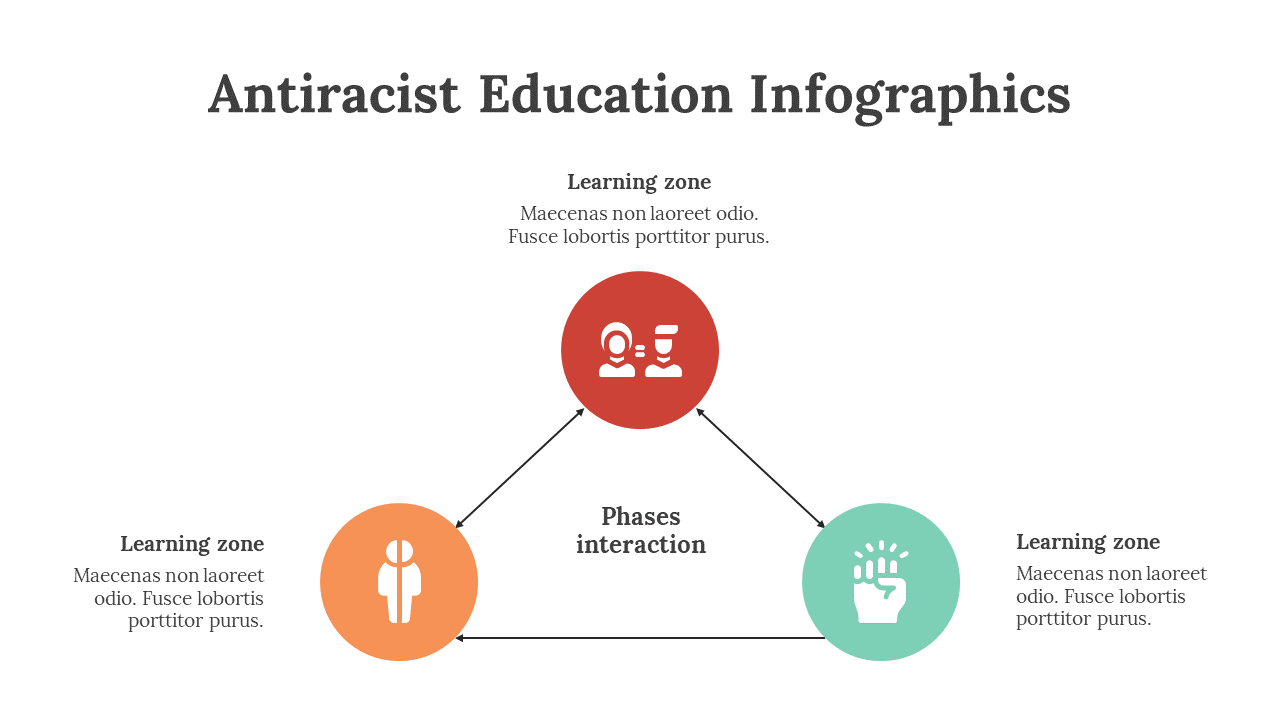 Antiracist Education Infographics

Learning zone

Maecenas non laoreet odio. Fusce lobortis porttitor purus.

Phases interaction

Learning zone

Maecenas non laoreet odio. Fusce lobortis porttitor purus.

Learning zone

Maecenas non laoreet odio. Fusce lobortis porttitor purus.