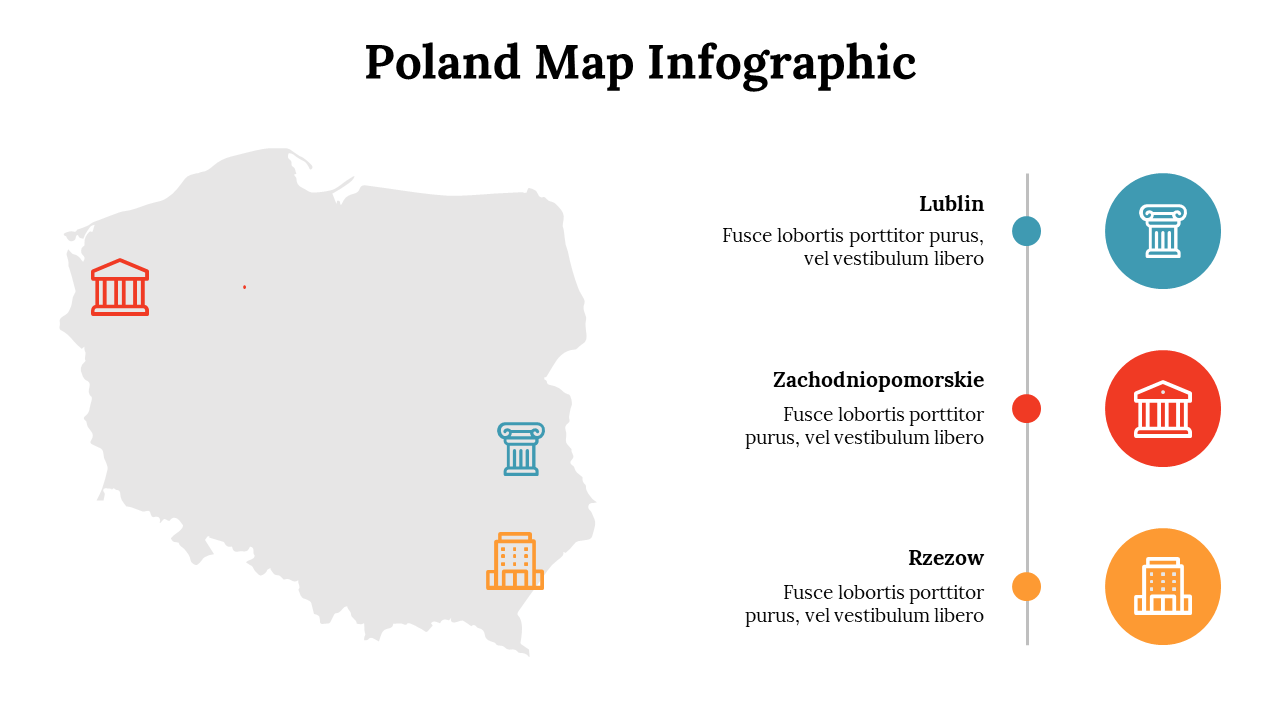 Poland Map Infographic

Lublin
Fusce lobortis porttitor purus, vel vestibulum libero

Zachodniopomorskie
Fusce lobortis porttitor purus, vel vestibulum libero

Rzezow
Fusce lobortis porttitor purus, vel vestibulum libero