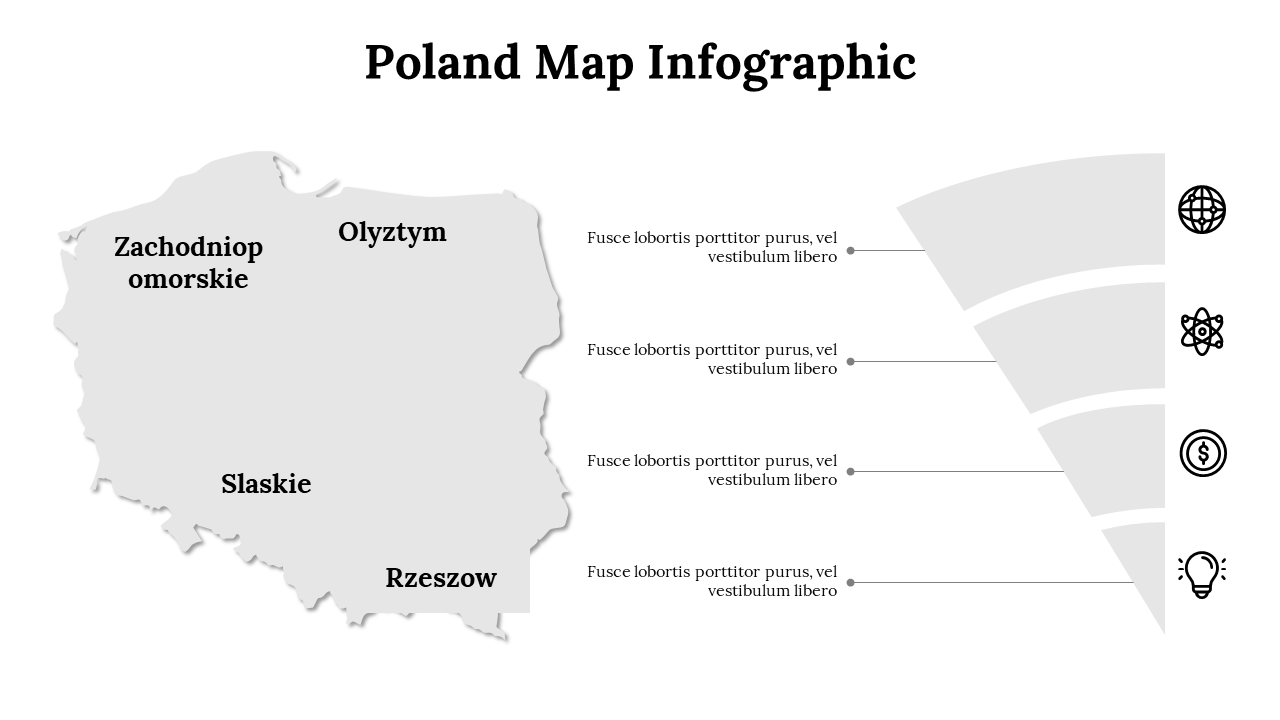 Poland Map Infographic

Zachodniop omorskie

Olyztym

Slaskie

Rzeszow

Fusce lobortis porttitor purus, vel vestibulum libero

Fusce lobortis porttitor purus, vel vestibulum libero

Fusce lobortis porttitor purus, vel vestibulum libero

Fusce lobortis porttitor purus, vel vestibulum libero