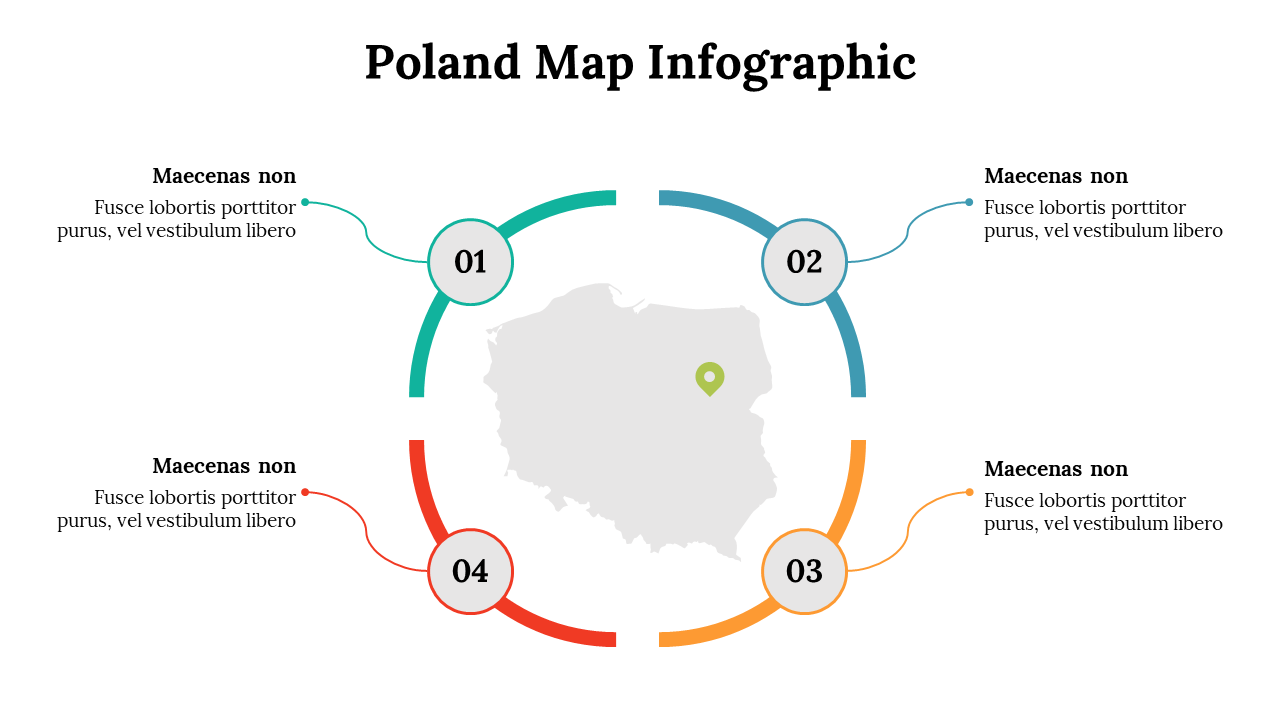 Poland Map Infographic

Maecenas non
Fusce lobortis porttitor purus, vel vestibulum libero

01

Maecenas non
Fusce lobortis porttitor purus, vel vestibulum libero

02

Maecenas non
Fusce lobortis porttitor purus, vel vestibulum libero

04

Maecenas non
Fusce lobortis porttitor purus, vel vestibulum libero

03