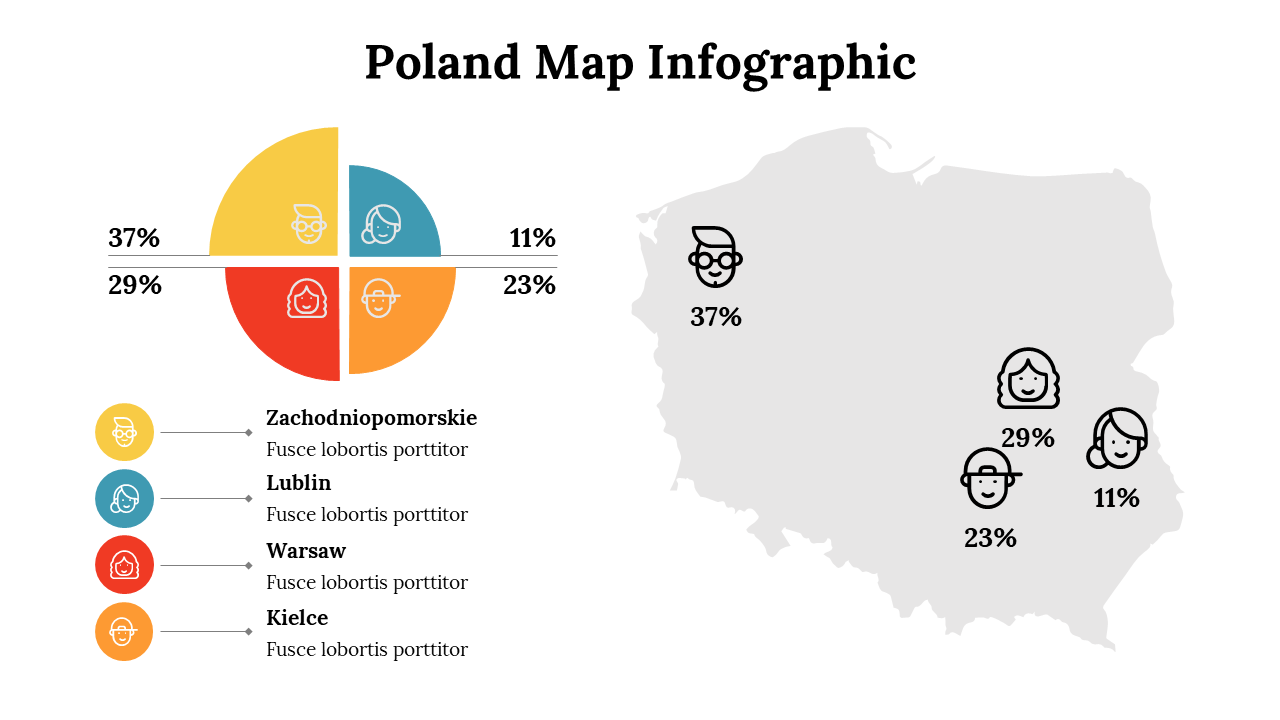 Poland Map Infographic

37%

11%

29%

23%

Zachodniopomorskie
Fusce lobortis porttitor

Lublin
Fusce lobortis porttitor

Warsaw
Fusce lobortis porttitor

Kielce
Fusce lobortis porttitor

37%

29%

11%

23%