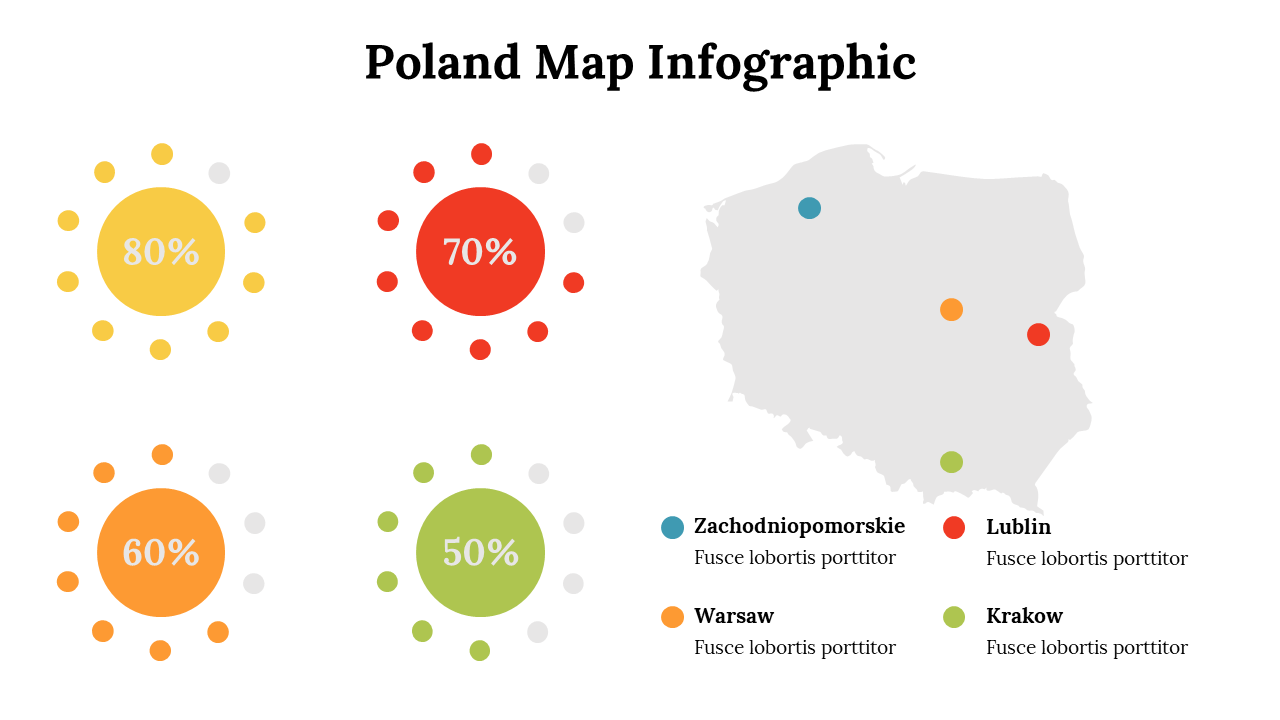 Poland Map Infographic

80%

70%

60%

50%

Zachodniopomorskie
Fusce lobortis porttitor

Lublin
Fusce lobortis porttitor

Warsaw
Fusce lobortis porttitor

Krakow
Fusce lobortis porttitor