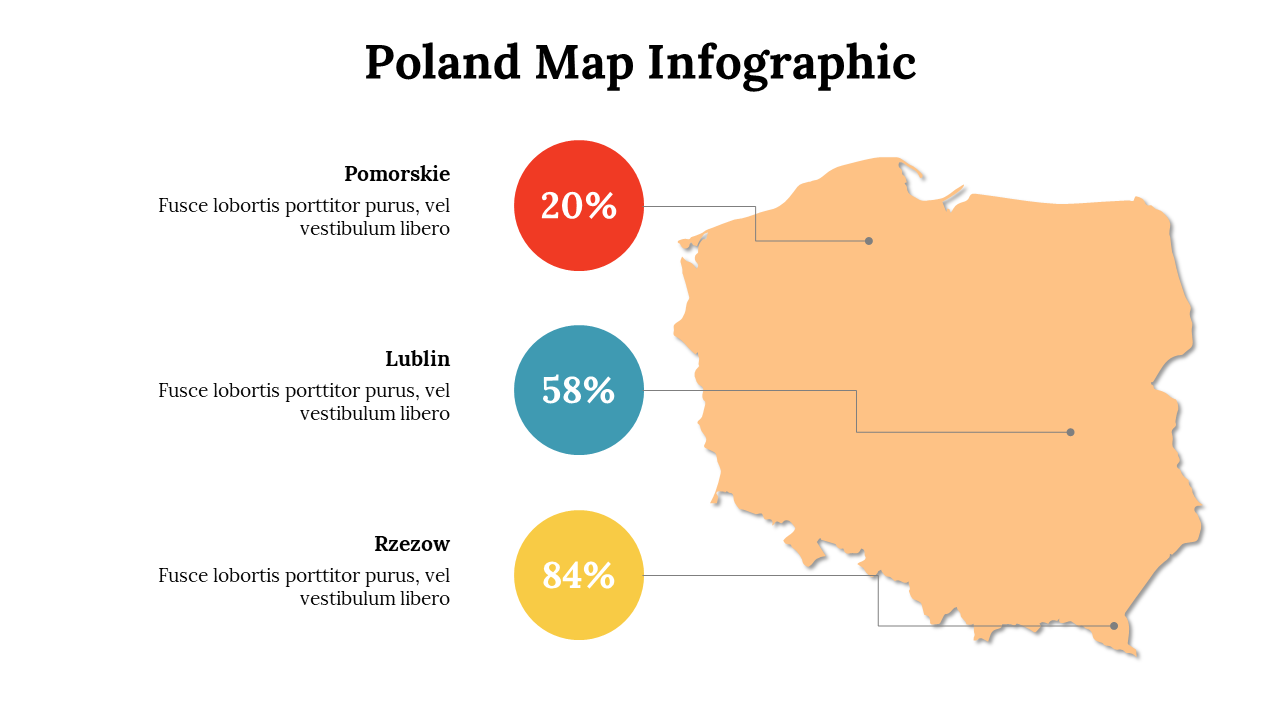 Poland Map Infographic

Pomorskie

Fusce lobortis porttitor purus, vel vestibulum libero

20%

Lublin

Fusce lobortis porttitor purus, vel vestibulum libero

58%

Rzezow

Fusce lobortis porttitor purus, vel vestibulum libero

84%