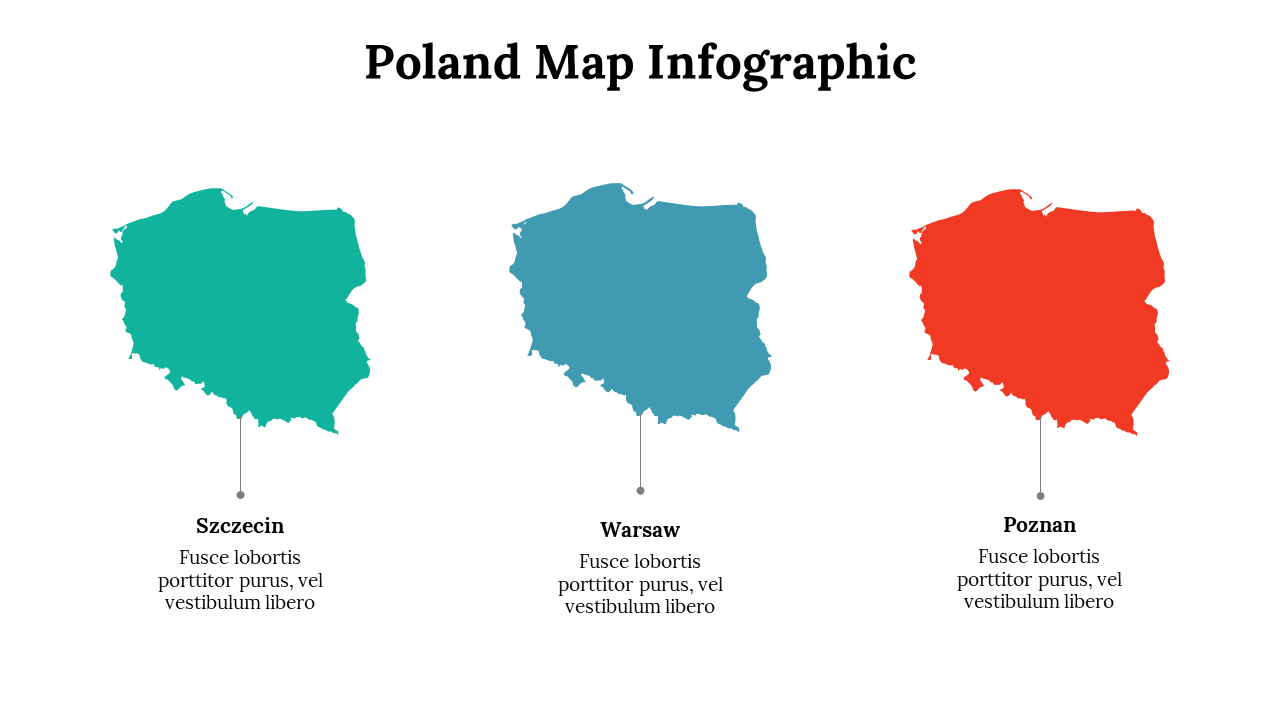 Poland Map Infographic

Szczecin

Fusce lobortis porttitor purus, vel vestibulum libero

Warsaw

Fusce lobortis porttitor purus, vel vestibulum libero

Poznan

Fusce lobortis porttitor purus, vel vestibulum libero