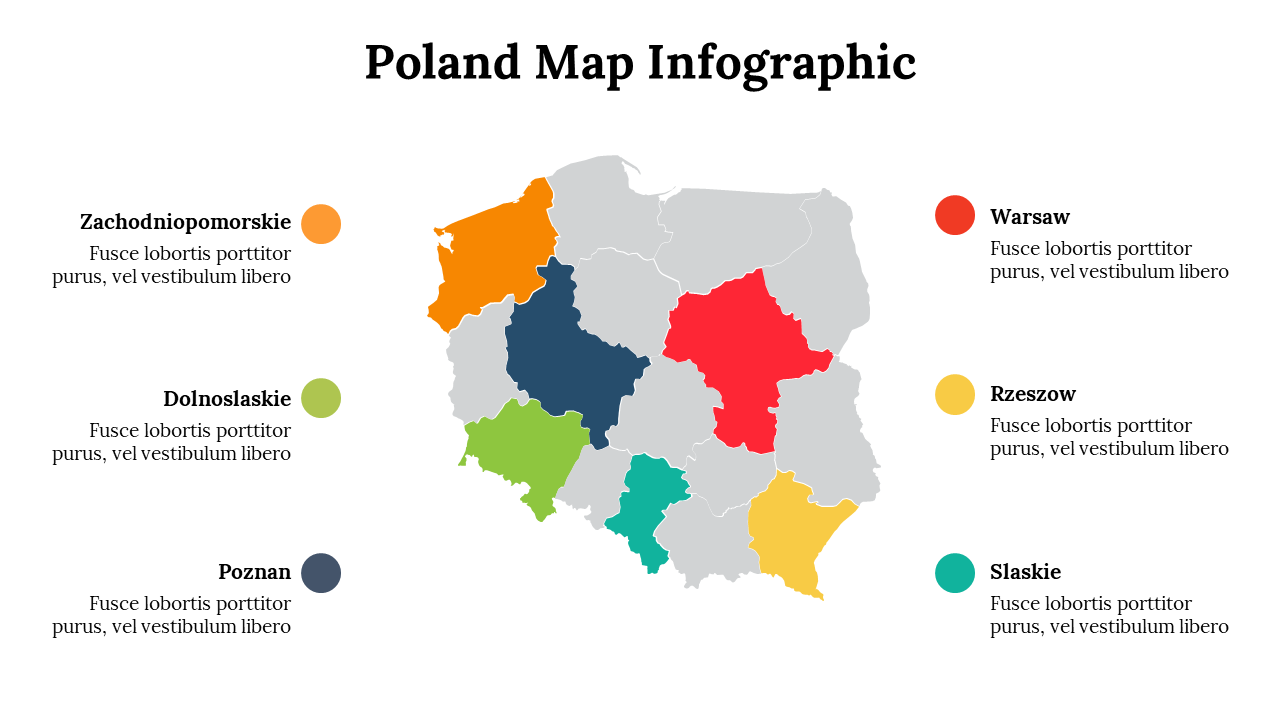 Poland Map Infographic

Zachodniopomorskie
Fusce lobortis porttitor purus, vel vestibulum libero

Dolnoslaskie
Fusce lobortis porttitor purus, vel vestibulum libero

Poznan
Fusce lobortis porttitor purus, vel vestibulum libero

Warsaw
Fusce lobortis porttitor purus, vel vestibulum libero

Rzeszow
Fusce lobortis porttitor purus, vel vestibulum libero

Slaskie
Fusce lobortis porttitor purus, vel vestibulum libero