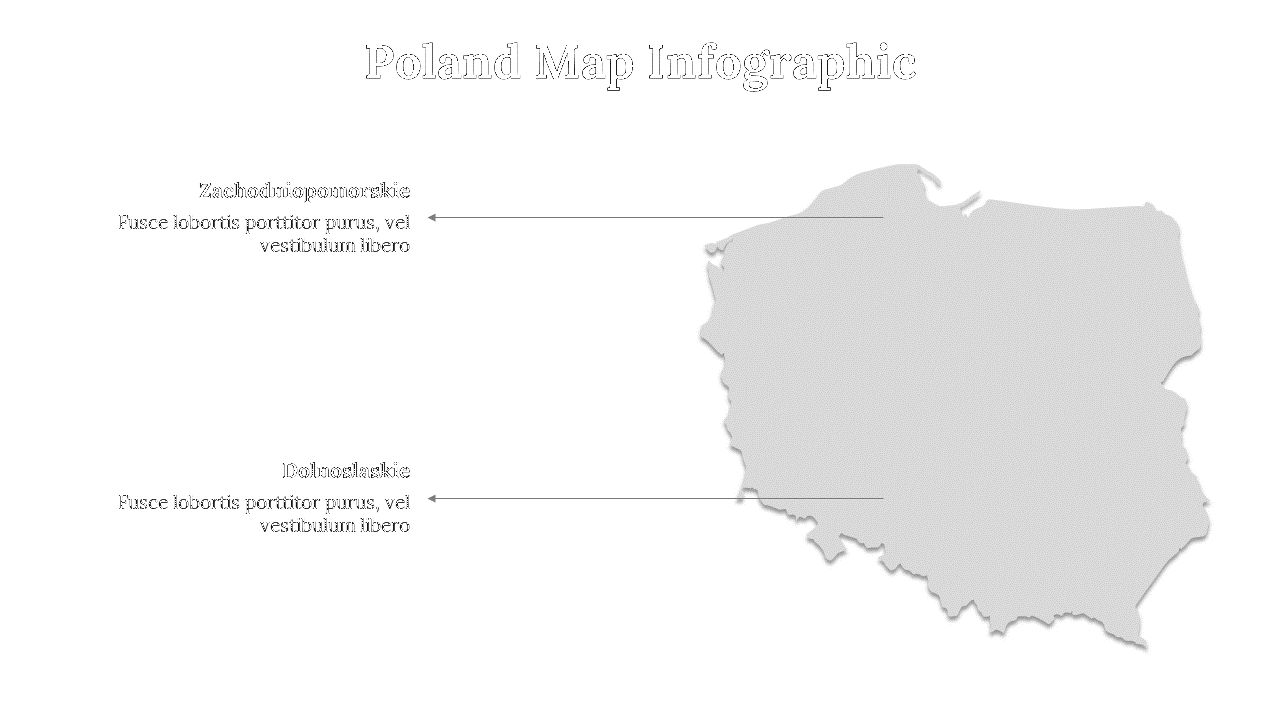 Poland Map Infographic

Zachodniopomorskie

Fusce lobortis porttitor purus, vel vestibulum libero

Dolnoslaskie

Fusce lobortis porttitor purus, vel vestibulum libero