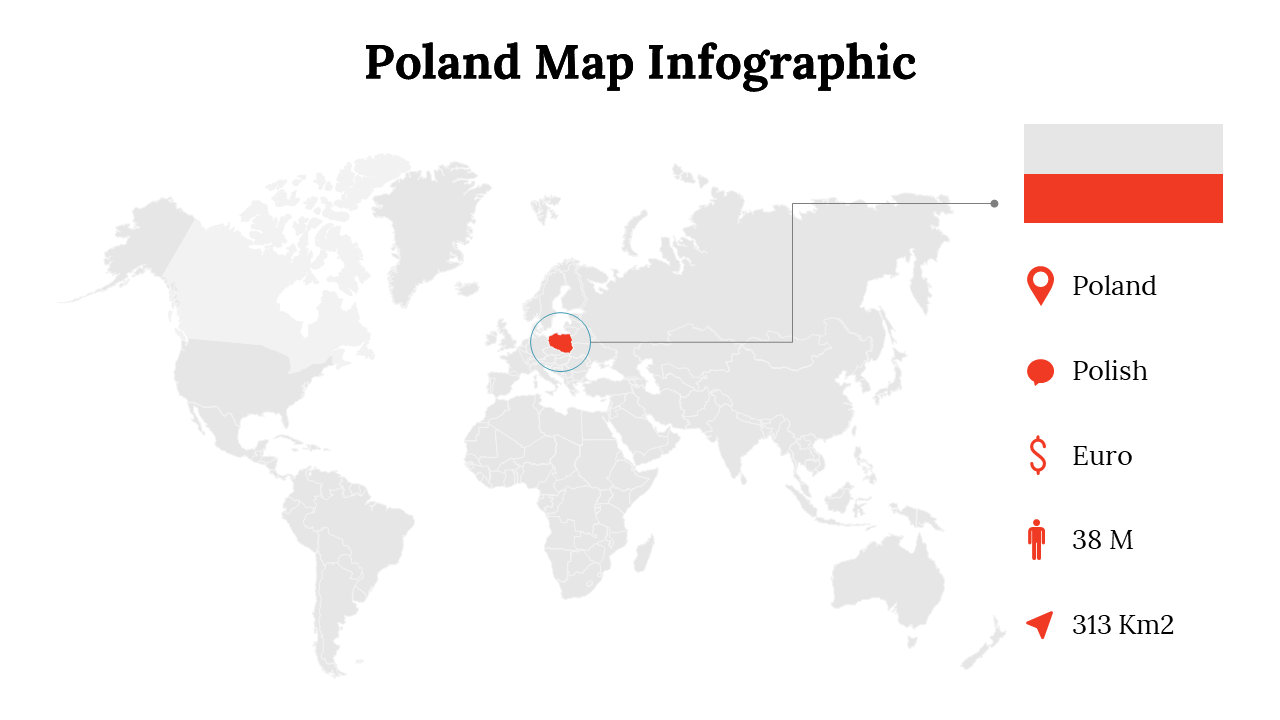 Poland Map Infographic

Poland

Polish

Euro

38 M

313 Km2