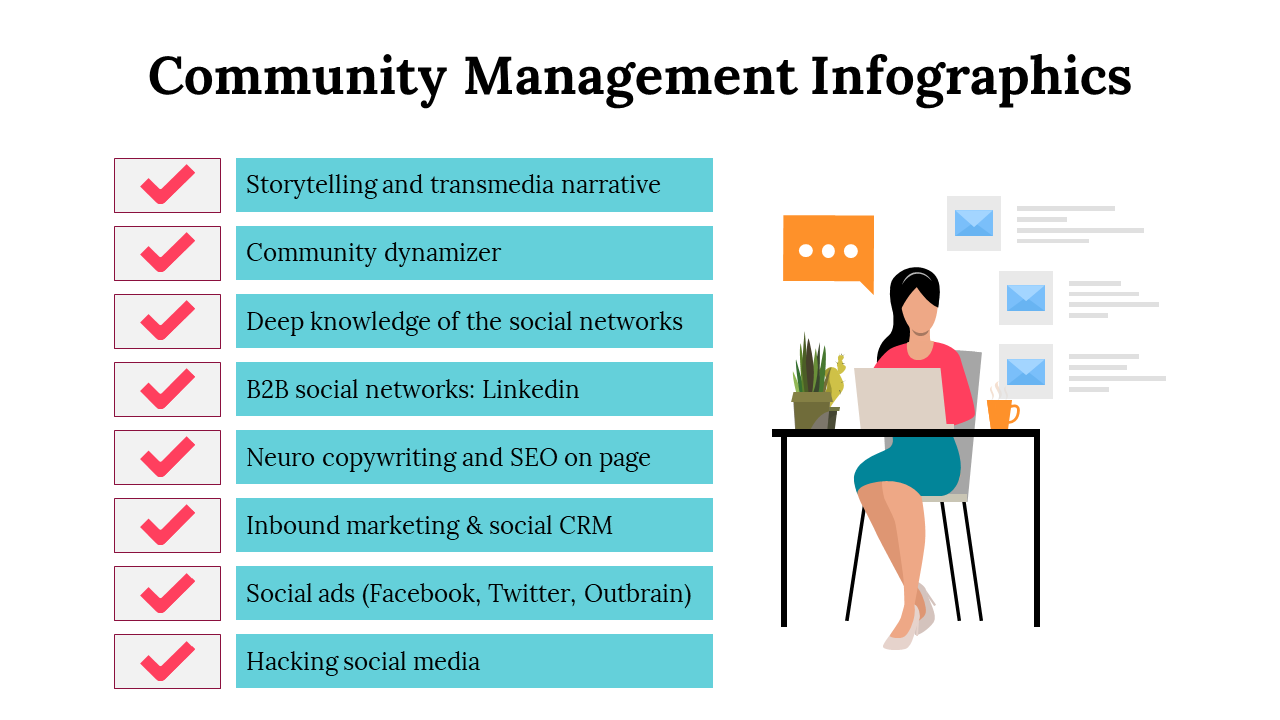 Community Management Infographics

Storytelling and transmedia narrative

Community dynamizer

Deep knowledge of the social networks

B2B social networks: Linkedin

Neuro copywriting and SEO on page

Inbound marketing & social CRM

Social ads (Facebook, Twitter, Outbrain)

Hacking social media