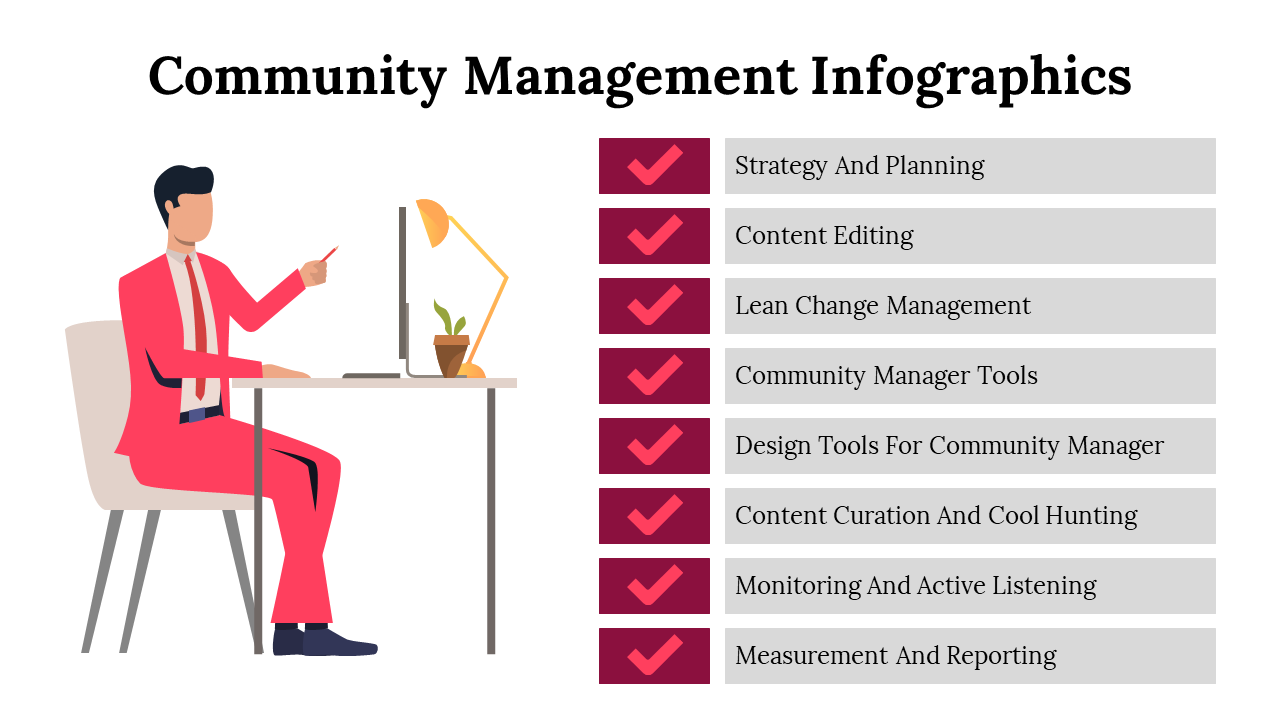 Community Management Infographics

Strategy And Planning

Content Editing

Lean Change Management

Community Manager Tools

Design Tools For Community Manager

Content Curation And Cool Hunting

Monitoring And Active Listening

Measurement And Reporting