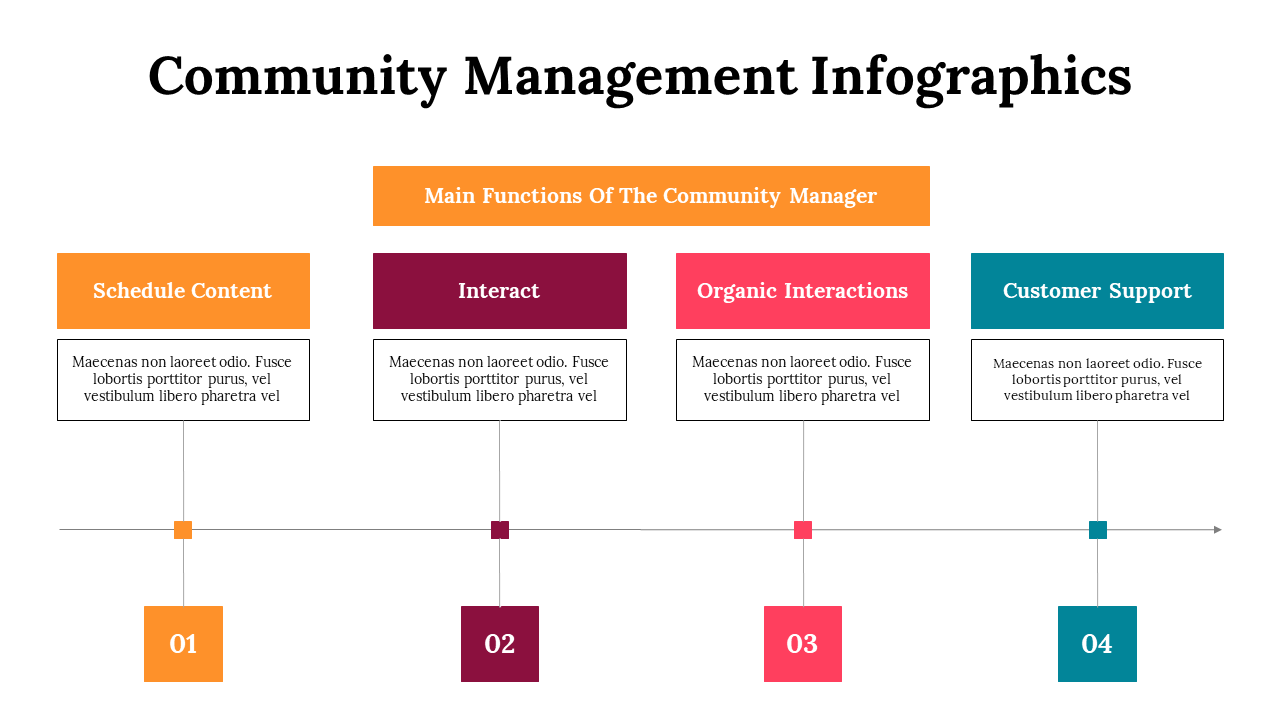 Community Management Infographics

Main Functions Of The Community Manager

Schedule Content

Maecenas non laoreet odio. Fusce lobortis porttitor purus, vel vestibulum libero pharetra vel

Interact

Maecenas non laoreet odio. Fusce lobortis porttitor purus, vel vestibulum libero pharetra vel

Organic Interactions

Maecenas non laoreet odio. Fusce lobortis porttitor purus, vel vestibulum libero pharetra vel

Customer Support

Maecenas non laoreet odio. Fusce lobortis porttitor purus, vel vestibulum libero pharetra vel

01

02

03

04