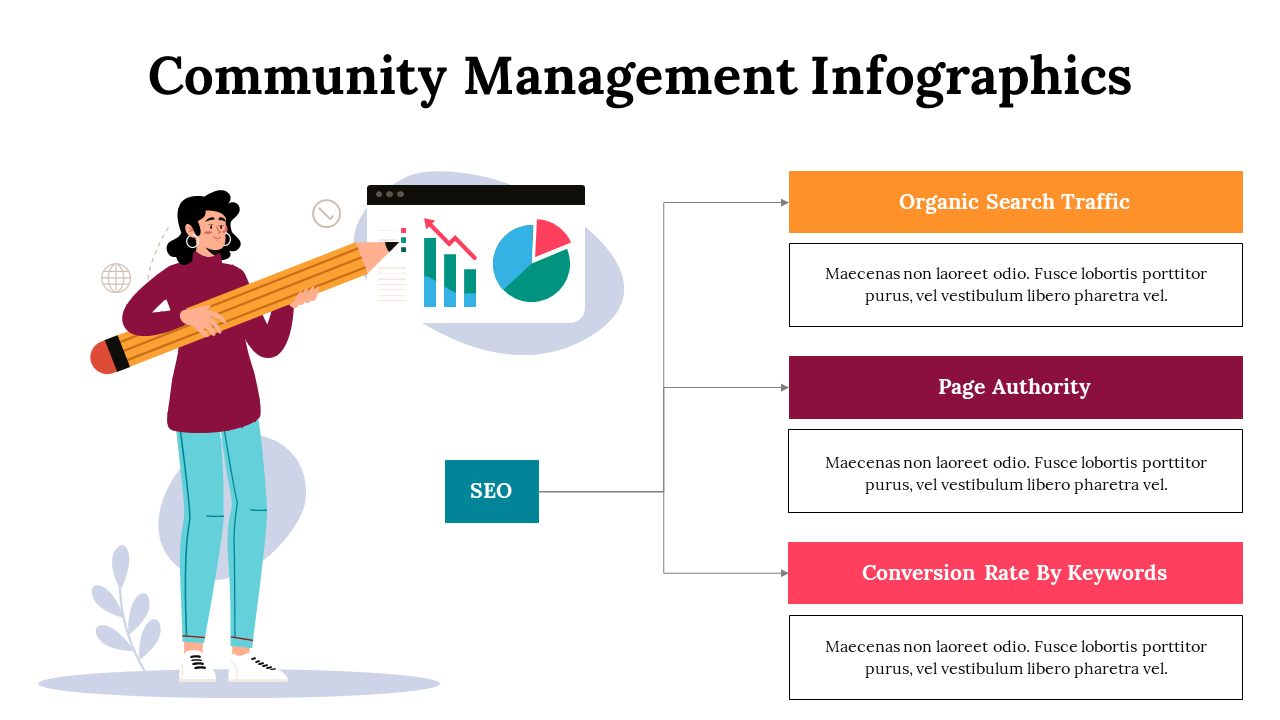 Community Management Infographics

SEO

Organic Search Traffic

Maecenas non laoreet odio. Fusce lobortis porttitor purus, vel vestibulum libero pharetra vel.

Page Authority

Maecenas non laoreet odio. Fusce lobortis porttitor purus, vel vestibulum libero pharetra vel.

Conversion Rate By Keywords

Maecenas non laoreet odio. Fusce lobortis porttitor purus, vel vestibulum libero pharetra vel.