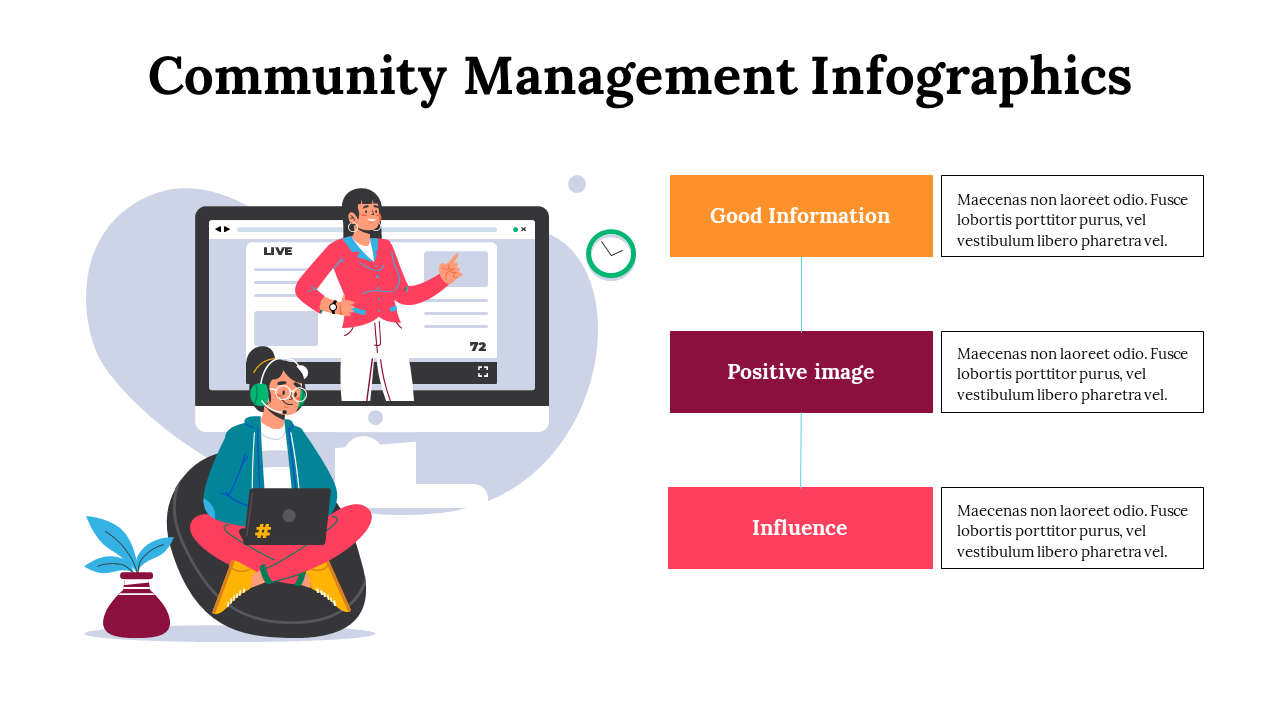 Community Management Infographics

LIVE

72

#

Good Information

Maecenas non laoreet odio. Fusce lobortis porttitor purus, vel vestibulum libero pharetra vel.

Positive image

Maecenas non laoreet odio. Fusce lobortis porttitor purus, vel vestibulum libero pharetra vel.

Influence

Maecenas non laoreet odio. Fusce lobortis porttitor purus, vel vestibulum libero pharetra vel.