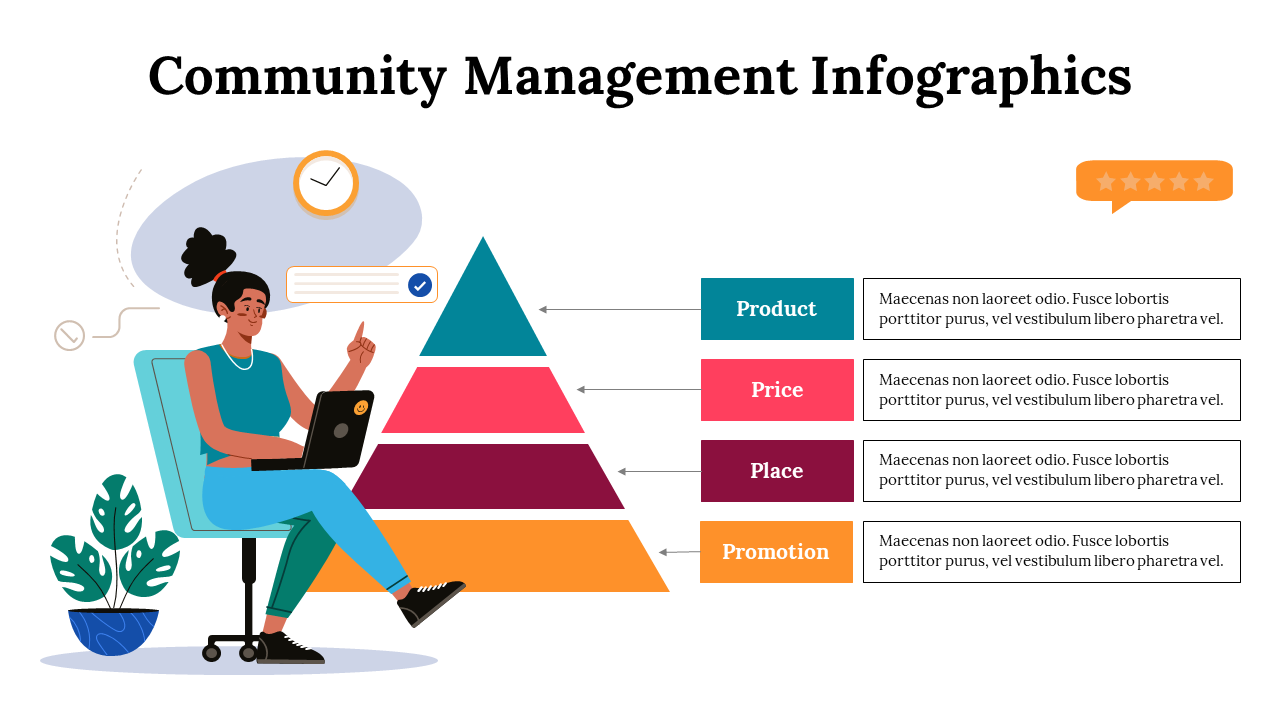 Community Management Infographics

Product
Maecenas non laoreet odio. Fusce lobortis porttitor purus, vel vestibulum libero pharetra vel.

Price
Maecenas non laoreet odio. Fusce lobortis porttitor purus, vel vestibulum libero pharetra vel.

Place
Maecenas non laoreet odio. Fusce lobortis porttitor purus, vel vestibulum libero pharetra vel.

Promotion
Maecenas non laoreet odio. Fusce lobortis porttitor purus, vel vestibulum libero pharetra vel.