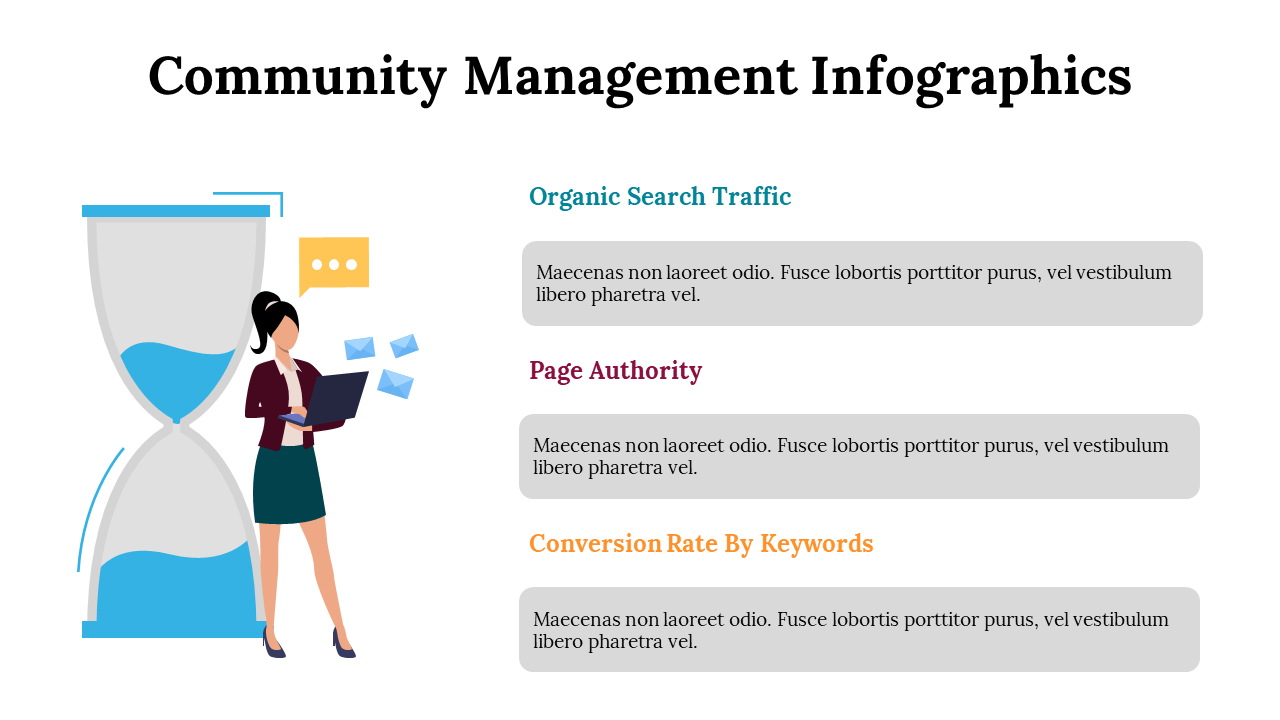 Community Management Infographics

Organic Search Traffic

Maecenas non laoreet odio. Fusce lobortis porttitor purus, vel vestibulum libero pharetra vel.

Page Authority

Maecenas non laoreet odio. Fusce lobortis porttitor purus, vel vestibulum libero pharetra vel.

Conversion Rate By Keywords

Maecenas non laoreet odio. Fusce lobortis porttitor purus, vel vestibulum libero pharetra vel.