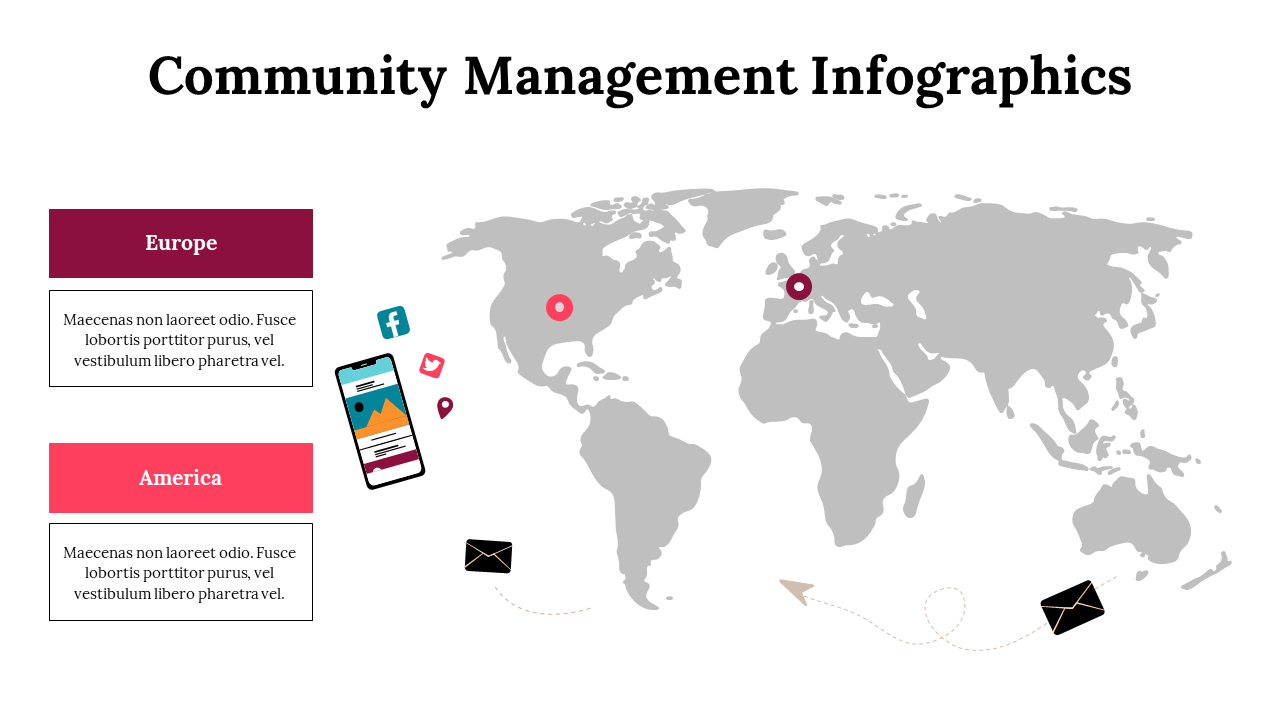 Community Management Infographics

Europe

Maecenas non laoreet odio. Fusce lobortis porttitor purus, vel vestibulum libero pharetra vel.

America

Maecenas non laoreet odio. Fusce lobortis porttitor purus, vel vestibulum libero pharetra vel.