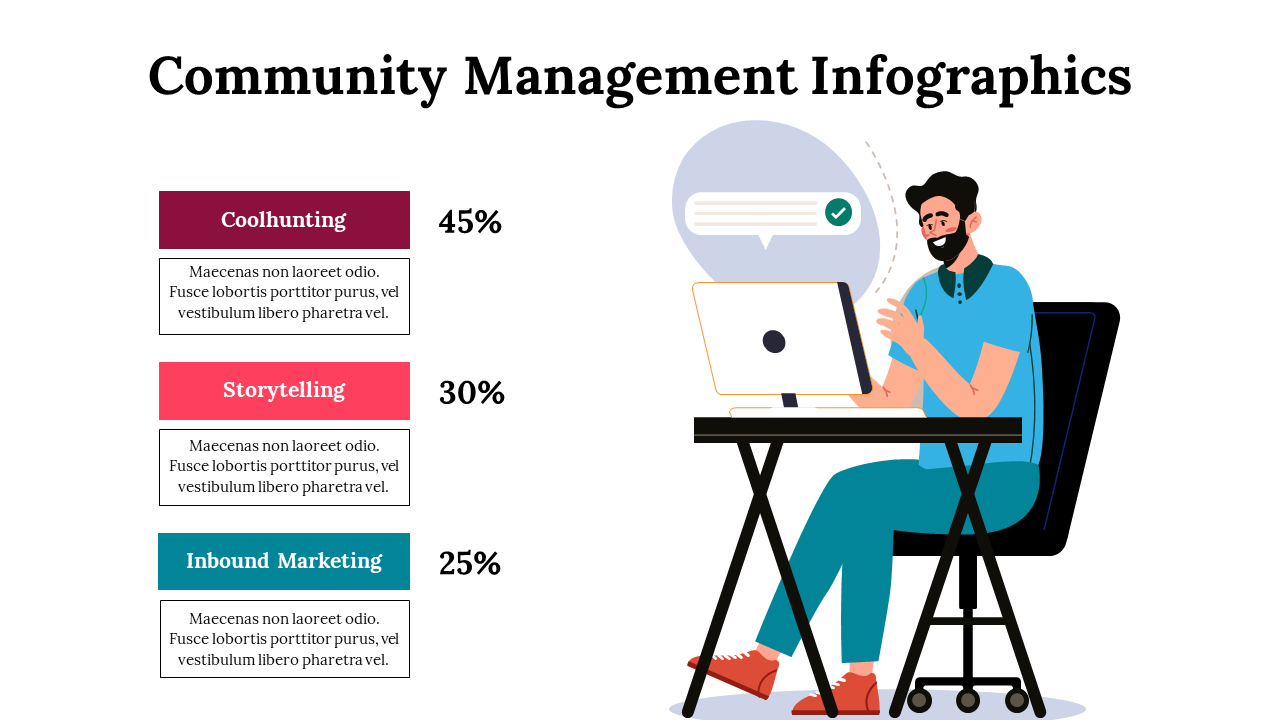 Community Management Infographics

Coolhunting

45%

Maecenas non laoreet odio. Fusce lobortis porttitor purus, vel vestibulum libero pharetra vel.

Storytelling

30%

Maecenas non laoreet odio. Fusce lobortis porttitor purus, vel vestibulum libero pharetra vel.

Inbound Marketing

25%

Maecenas non laoreet odio. Fusce lobortis porttitor purus, vel vestibulum libero pharetra vel.